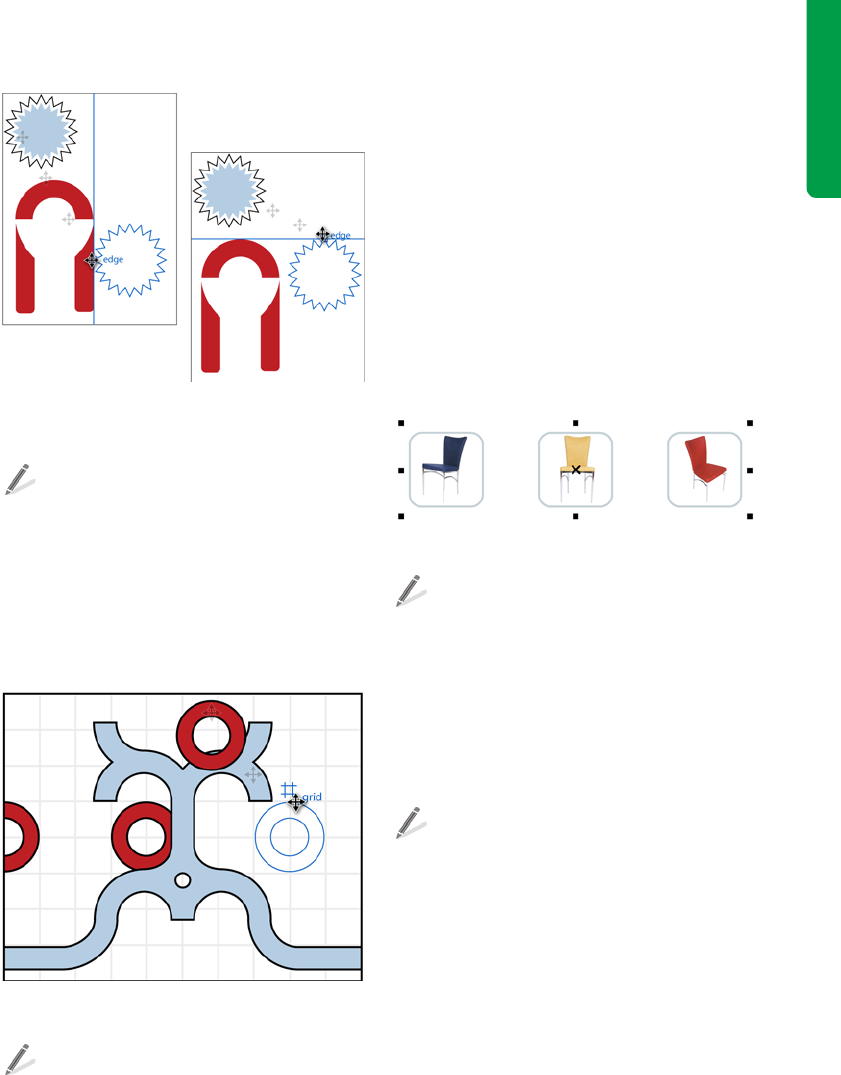 edge

edge

grid