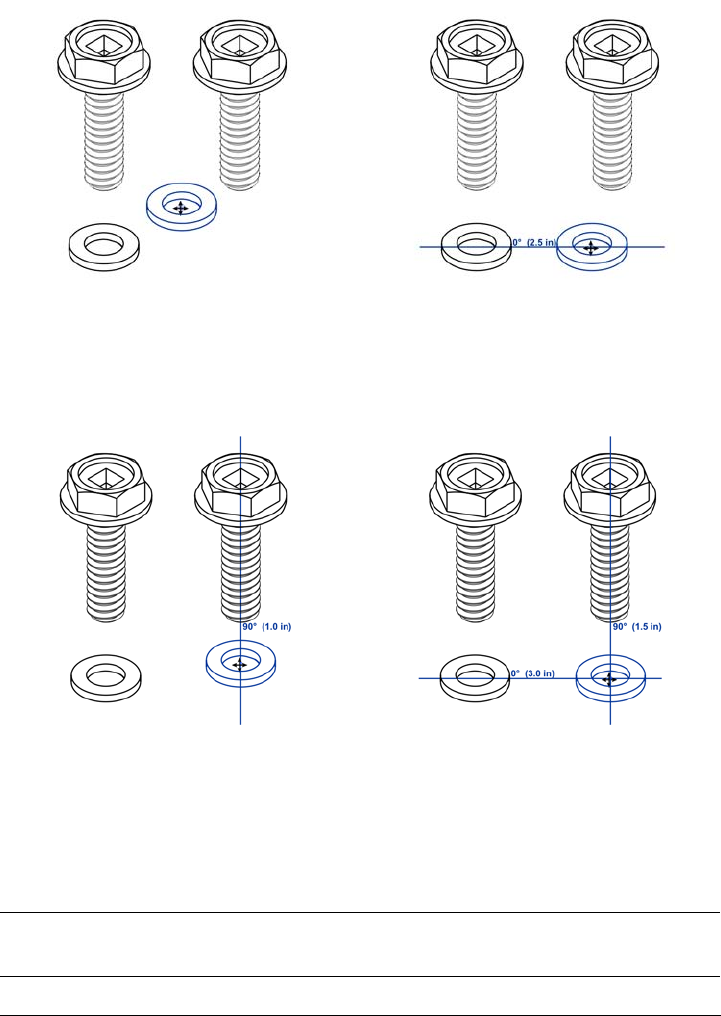 0° (2.5 in)

90° (1.0 in)

90° (1.5 in)
0° (3.0 in)