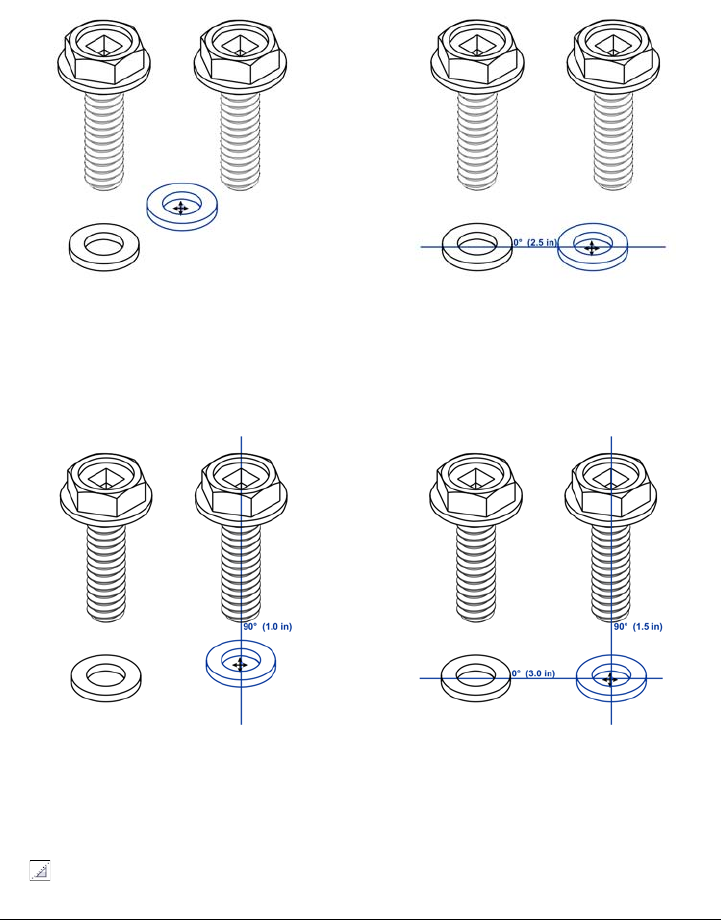 0° (2.5 in)

90° (1.0 in)

90° (1.5 in)

0° (3.0 in)