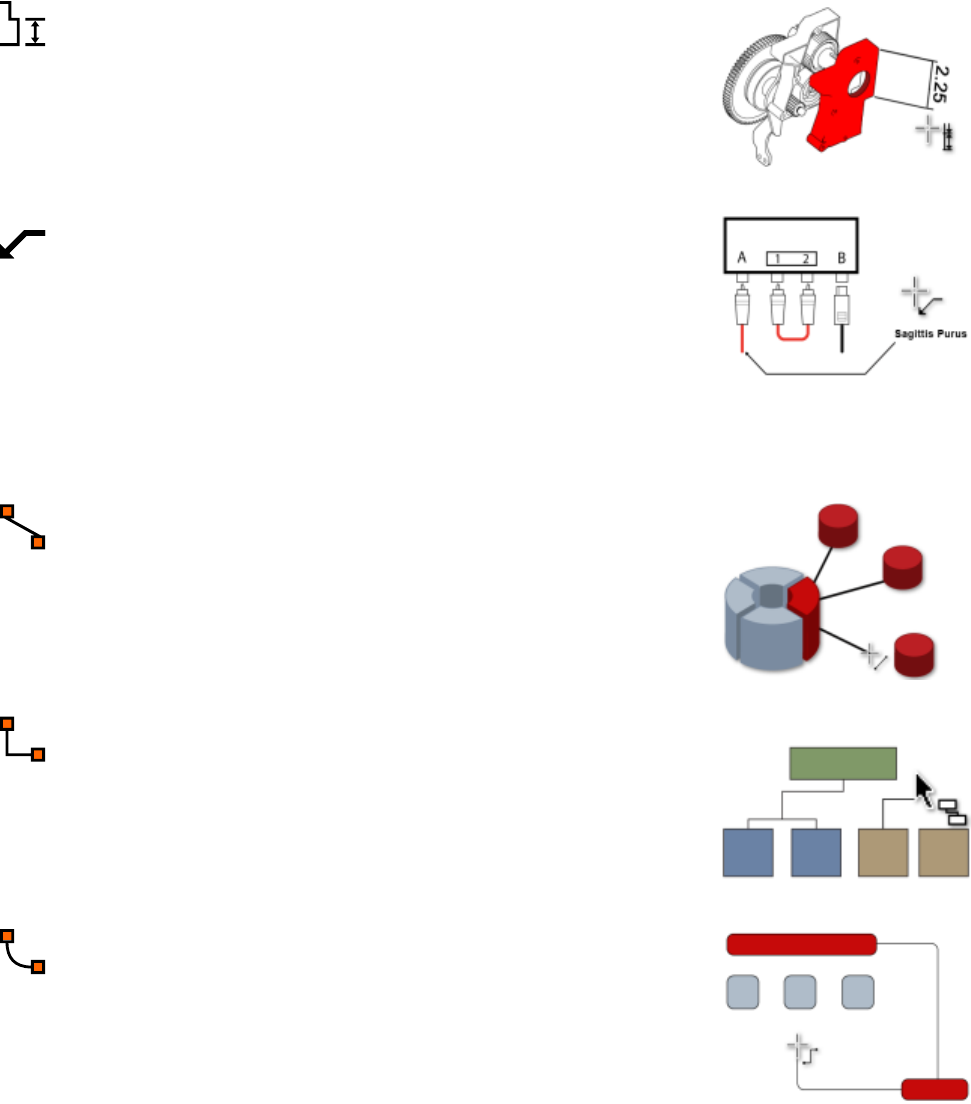 2.25

A
1 2
B

Sagittis Purus