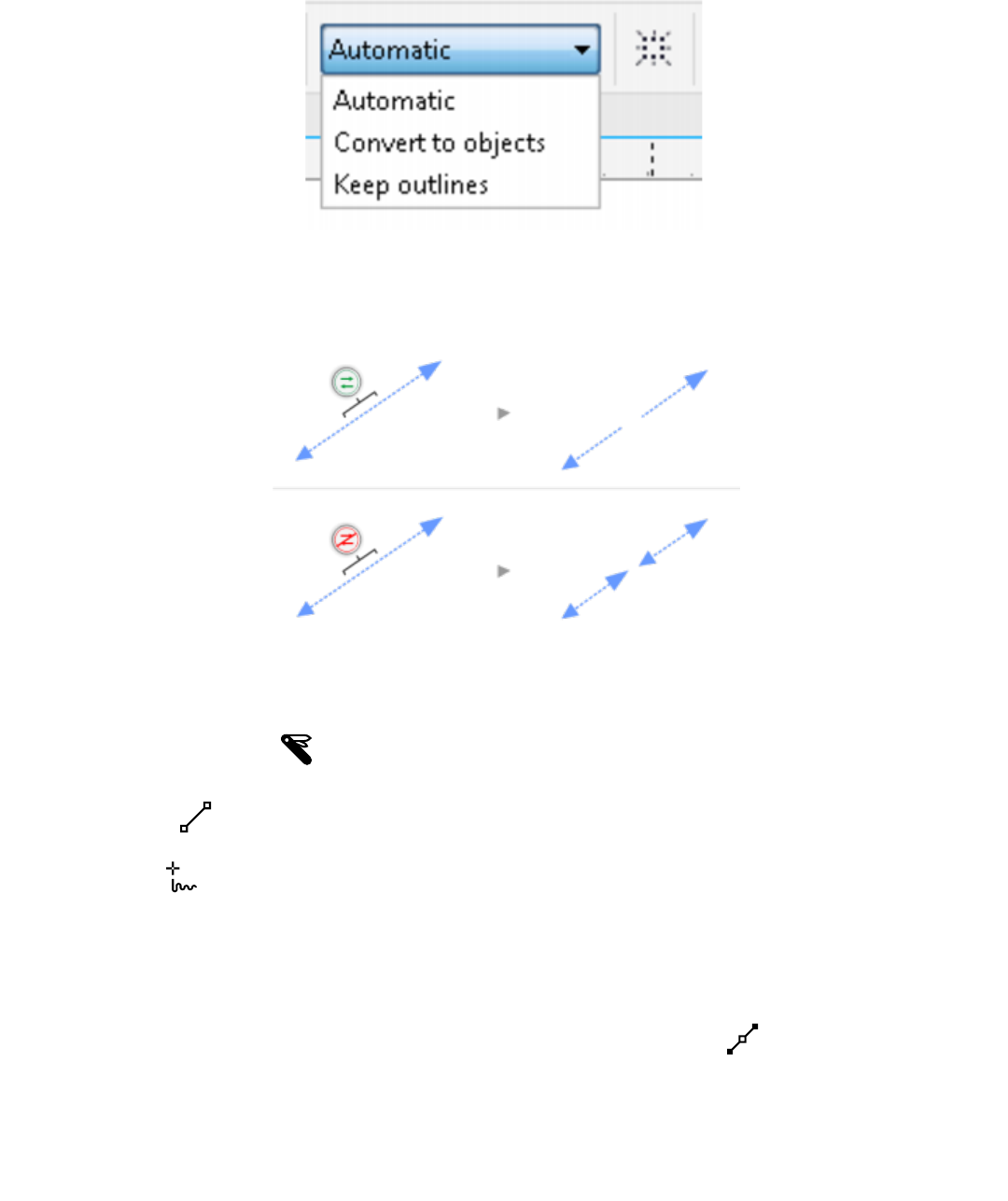 Automatic
Automatic
Convert to objects
Keep outlines