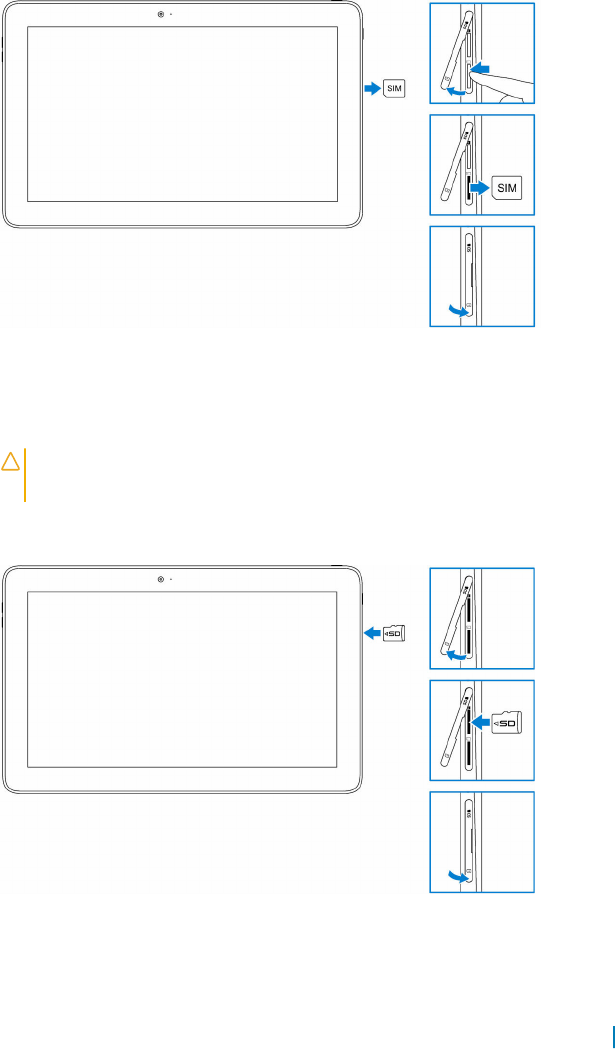 SIM

SIM

SD

SD