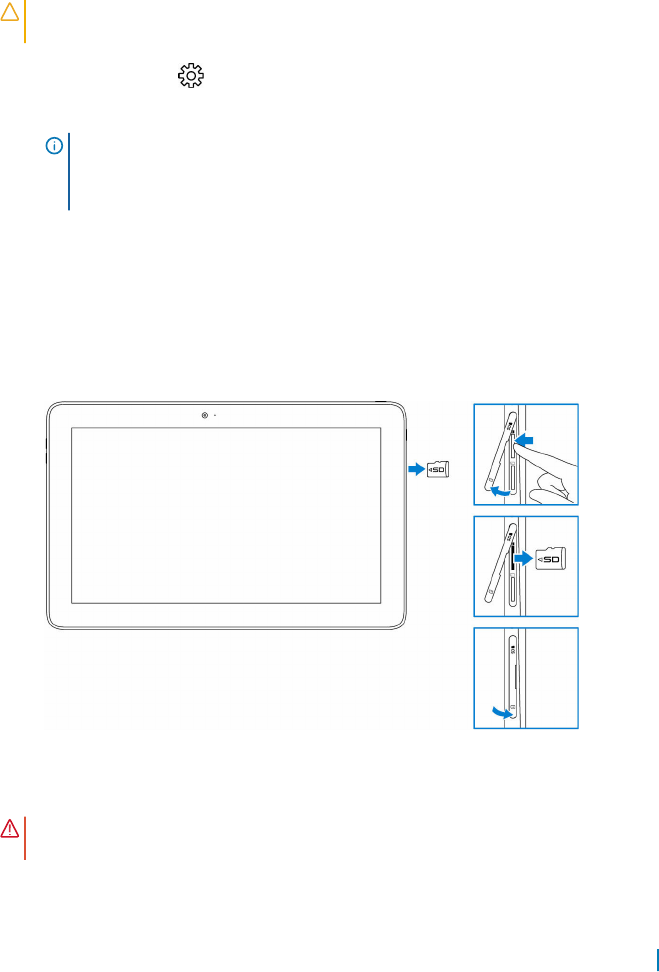 SD
SD