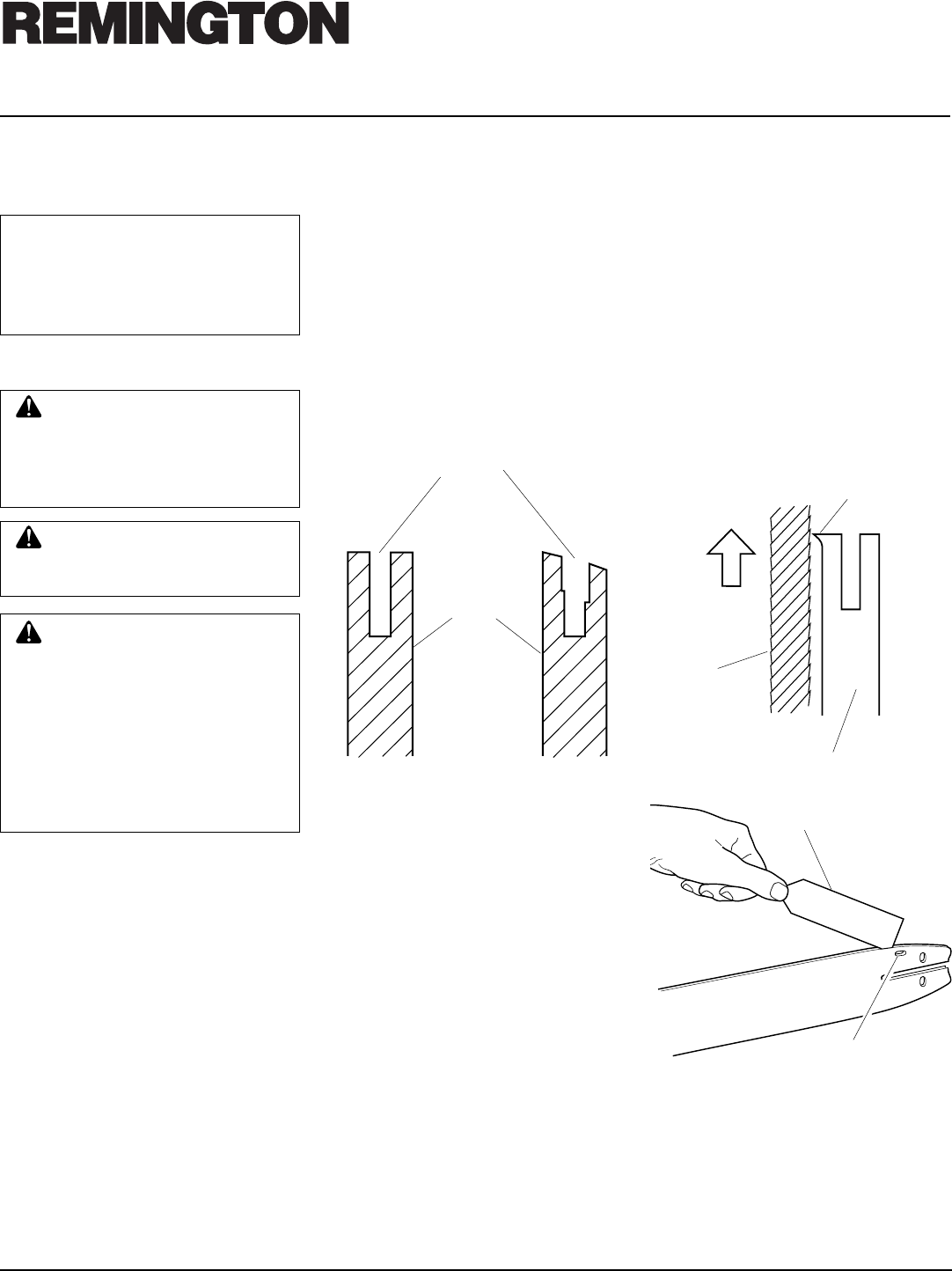 REMINGTON