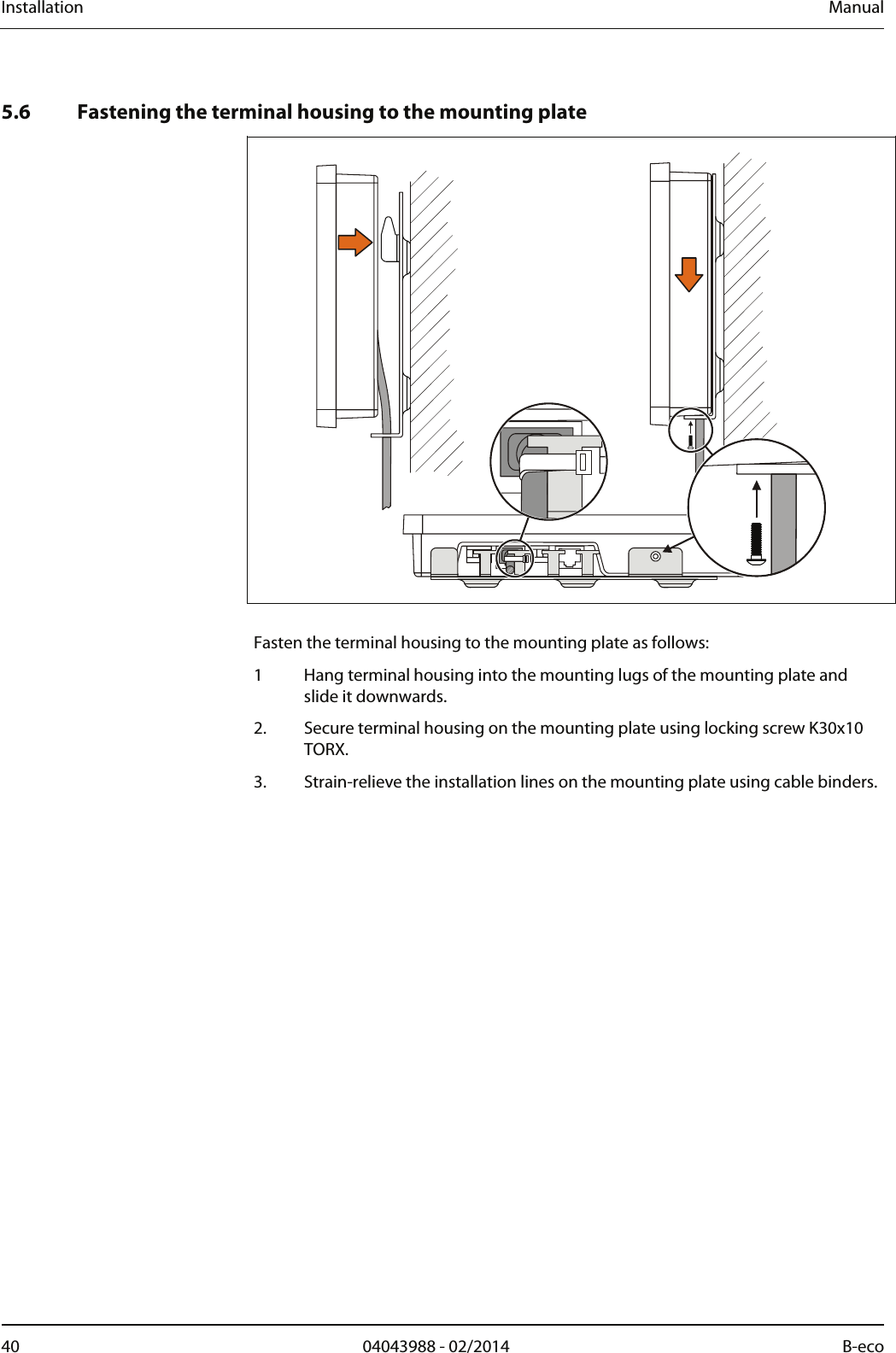 Installation Manual

5.6 Fastening the terminal housing to the mounting plate

Fasten the terminal housing to the mounting plate as follows:

1 Hang terminal housing into the mounting lugs of the mounting plate and slide it downwards.

2. Secure terminal housing on the mounting plate using locking screw K30x10 TORX.

3. Strain-relieve the installation lines on the mounting plate using cable binders.

40 04043988 - 02/2014 B-eco