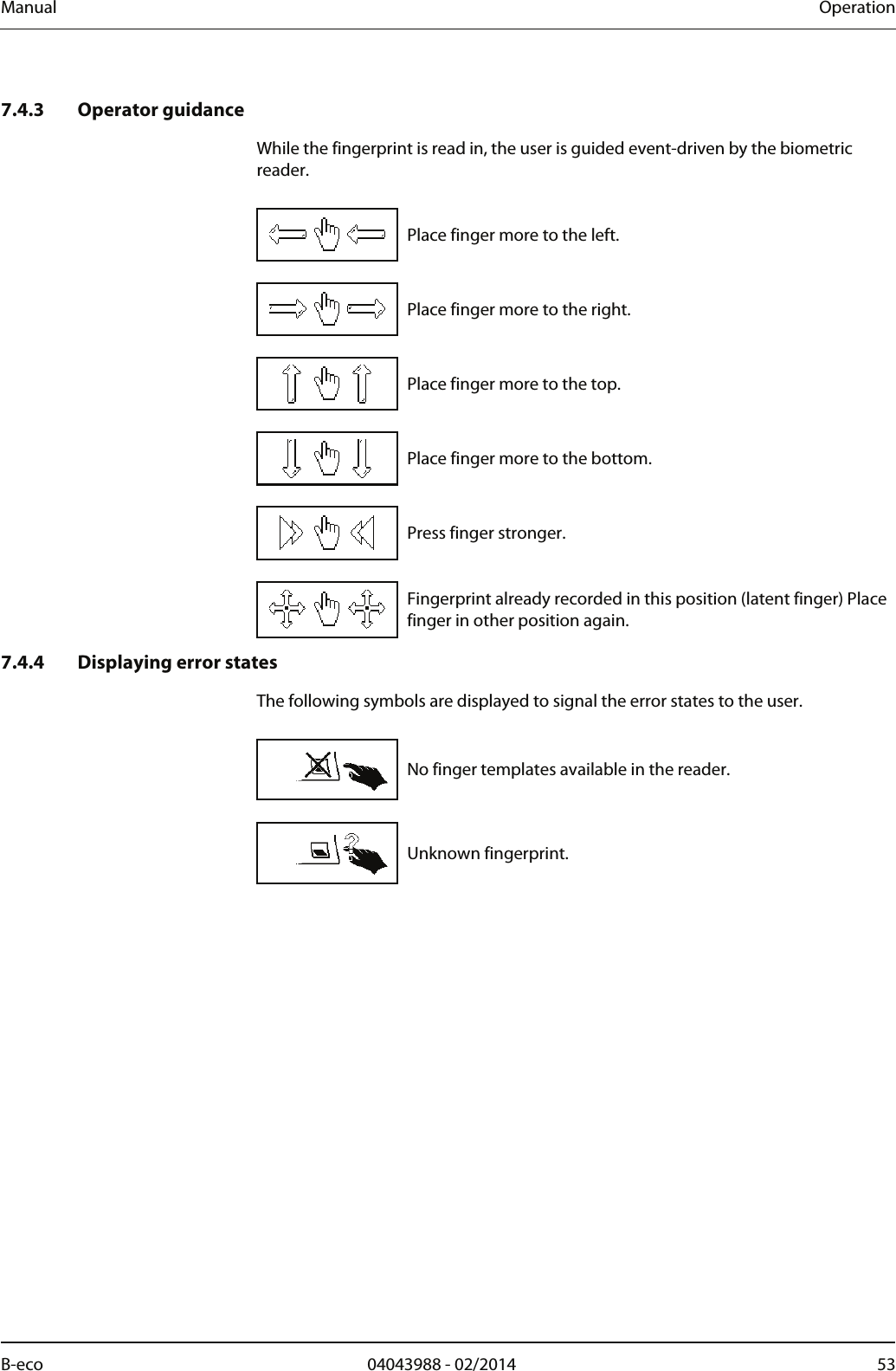 Manual Operation

7.4.3 Operator guidance

While the fingerprint is read in, the user is guided event-driven by the biometric reader.

Place finger more to the left.

Place finger more to the right.

Place finger more to the top.

Place finger more to the bottom.

Press finger stronger.

Fingerprint already recorded in this position (latent finger) Place finger in other position again.

7.4.4 Displaying error states

The following symbols are displayed to signal the error states to the user.

No finger templates available in the reader.

Unknown fingerprint.

B-eco 04043988 - 02/2014 53