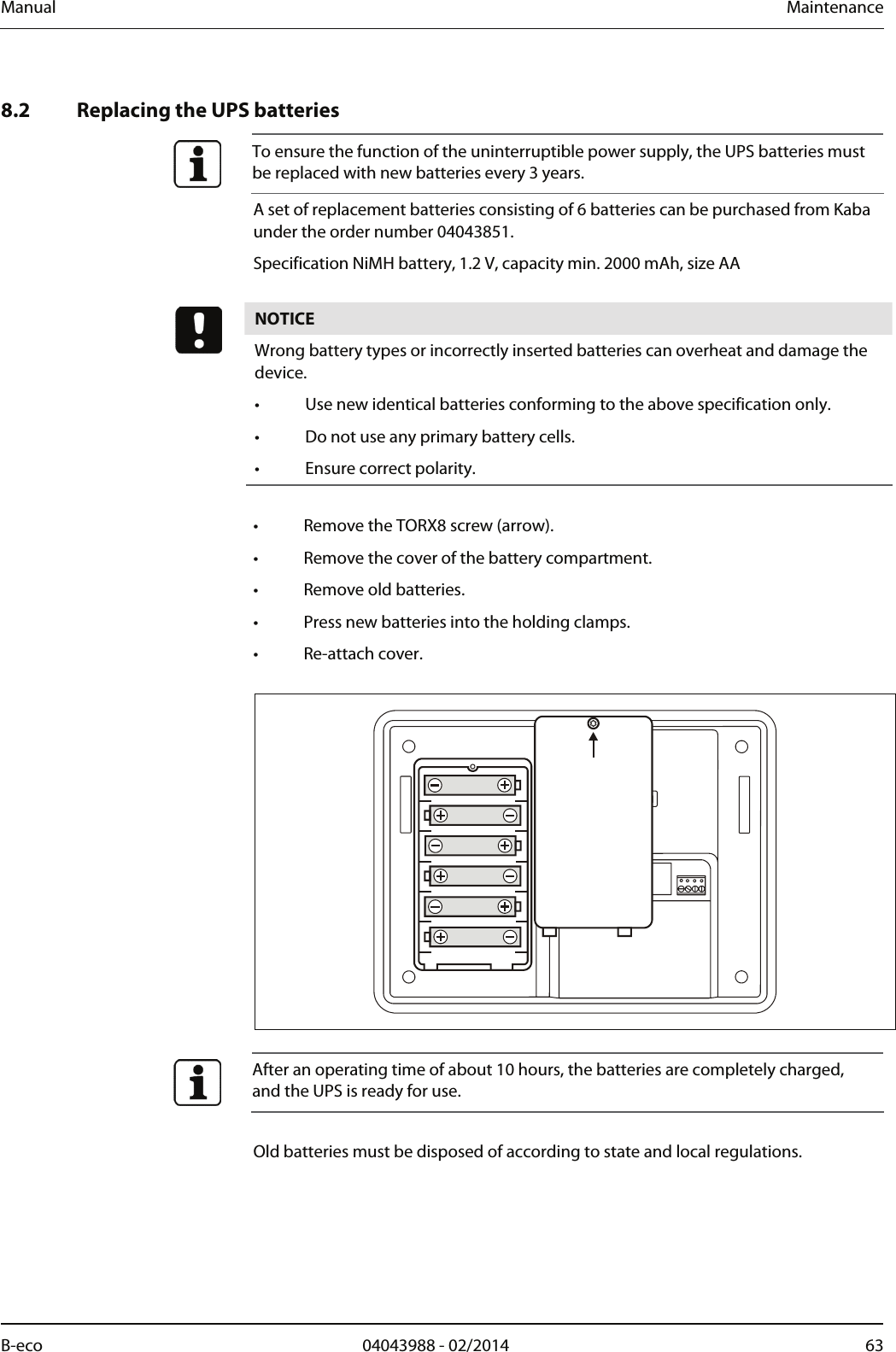 Manual Maintenance

8.2 Replacing the UPS batteries

To ensure the function of the uninterruptible power supply, the UPS batteries must be replaced with new batteries every 3 years.

A set of replacement batteries consisting of 6 batteries can be purchased from Kaba under the order number 04043851.

Specification NiMH battery, 1.2 V, capacity min. 2000 mAh, size AA

NOTICE

Wrong battery types or incorrectly inserted batteries can overheat and damage the device.

• Use new identical batteries conforming to the above specification only.
• Do not use any primary battery cells.
• Ensure correct polarity.

• Remove the TORX8 screw (arrow).
• Remove the cover of the battery compartment.
• Remove old batteries.
• Press new batteries into the holding clamps.
• Re-attach cover.

After an operating time of about 10 hours, the batteries are completely charged, and the UPS is ready for use.

Old batteries must be disposed of according to state and local regulations.

B-eco 04043988 - 02/2014 63