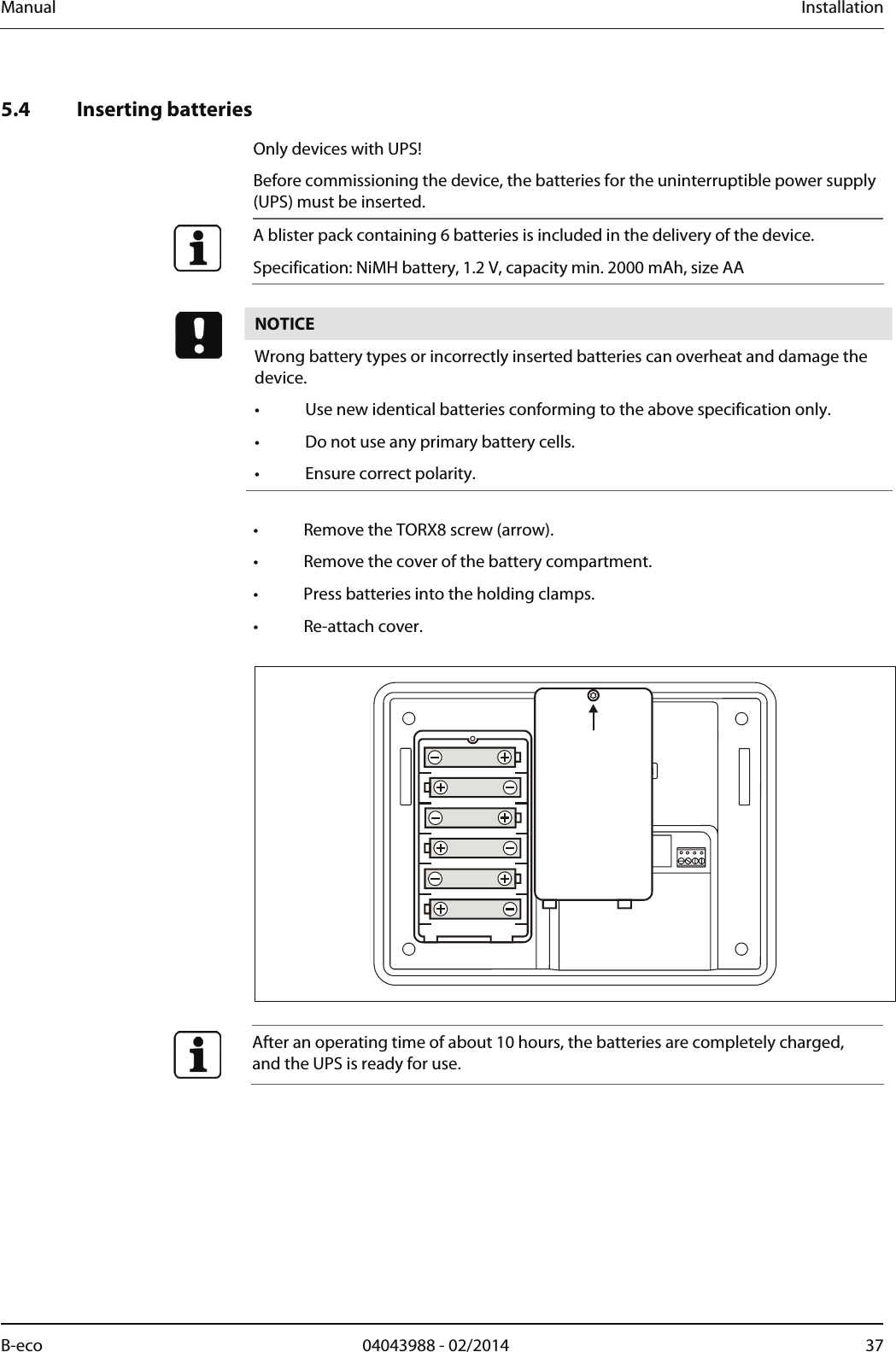 Manual

Installation

5.4 Inserting batteries

Only devices with UPS!

Before commissioning the device, the batteries for the uninterruptible power supply (UPS) must be inserted.

A blister pack containing 6 batteries is included in the delivery of the device.

Specification: NiMH battery, 1.2 V, capacity min. 2000 mAh, size AA

NOTICE

Wrong battery types or incorrectly inserted batteries can overheat and damage the device.

• Use new identical batteries conforming to the above specification only.

• Do not use any primary battery cells.

• Ensure correct polarity.

• Remove the TORX8 screw (arrow).

• Remove the cover of the battery compartment.

• Press batteries into the holding clamps.

• Re-attach cover.

After an operating time of about 10 hours, the batteries are completely charged, and the UPS is ready for use.

B-eco

04043988 - 02/2014

37