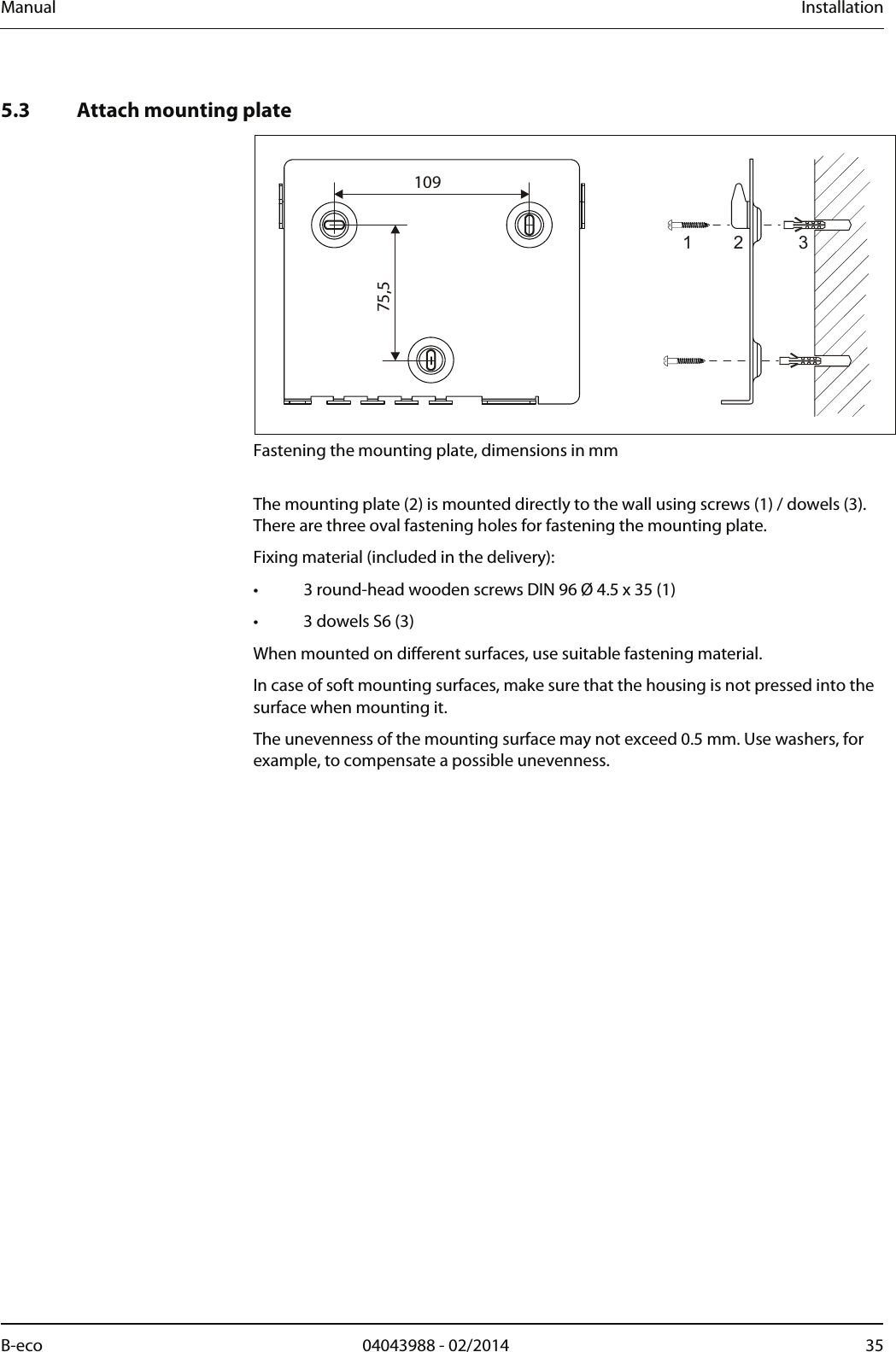 Manual Installation

5.3 Attach mounting plate

109

75,5

1 2 3

Fastening the mounting plate, dimensions in mm

The mounting plate (2) is mounted directly to the wall using screws (1) / dowels (3). There are three oval fastening holes for fastening the mounting plate.

Fixing material (included in the delivery):

• 3 round-head wooden screws DIN 96 Ø 4.5 x 35 (1)

• 3 dowels S6 (3)

When mounted on different surfaces, use suitable fastening material.

In case of soft mounting surfaces, make sure that the housing is not pressed into the surface when mounting it.

The unevenness of the mounting surface may not exceed 0.5 mm. Use washers, for example, to compensate a possible unevenness.

B-eco 04043988 - 02/2014 35