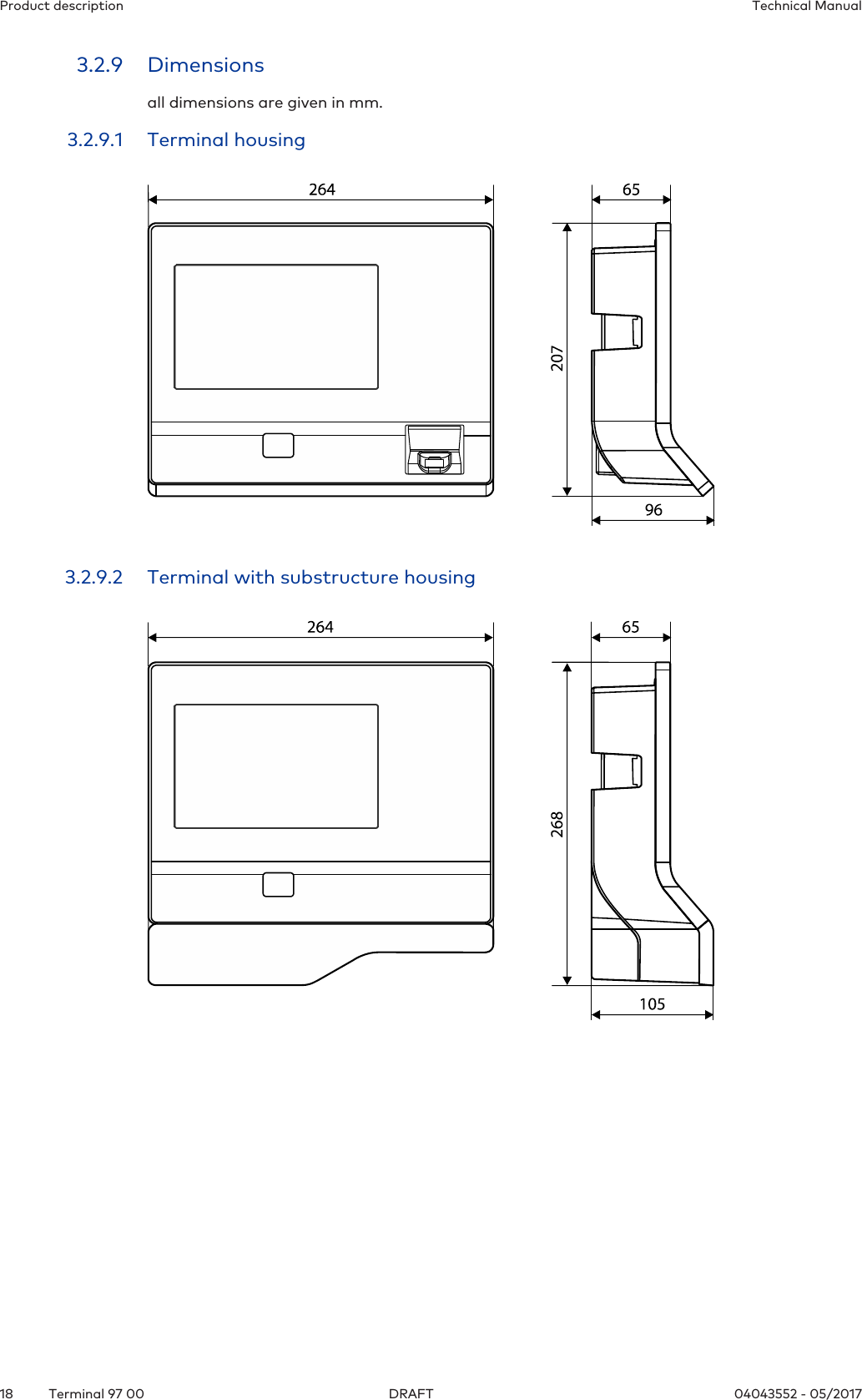 Product description

Technical Manual

3.2.9 Dimensions

all dimensions are given in mm.

3.2.9.1 Terminal housing

264

65

207

96

3.2.9.2 Terminal with substructure housing

264

65

268

105

18 Terminal 97 00

DRAFT

04043552 - 05/2017