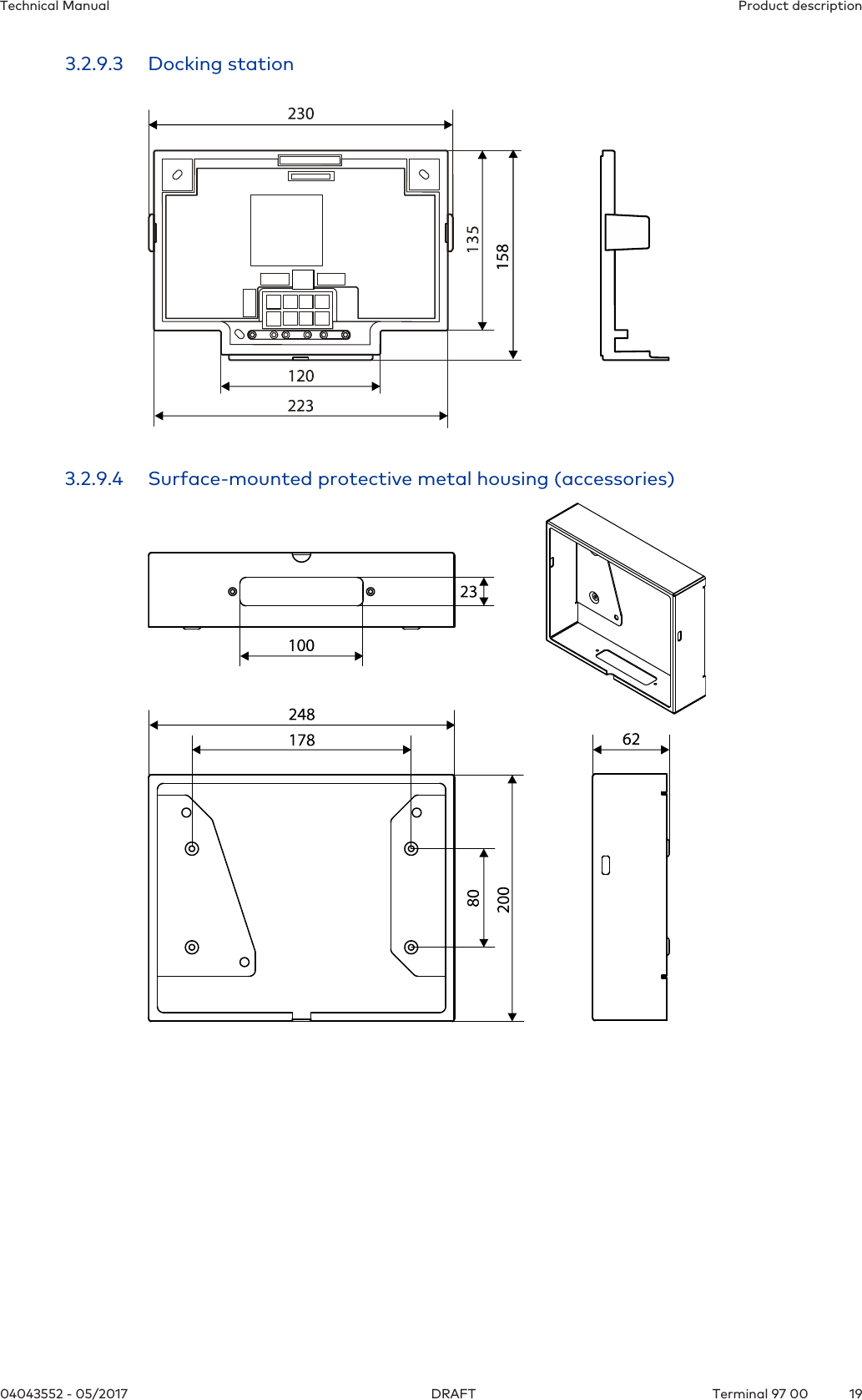 Technical Manual

Product description

3.2.9.3 Docking station

230

135

158

120

223

3.2.9.4 Surface-mounted protective metal housing (accessories)

23

100

248

178

62

80

200

04043552 - 05/2017

DRAFT

Terminal 97 00

19