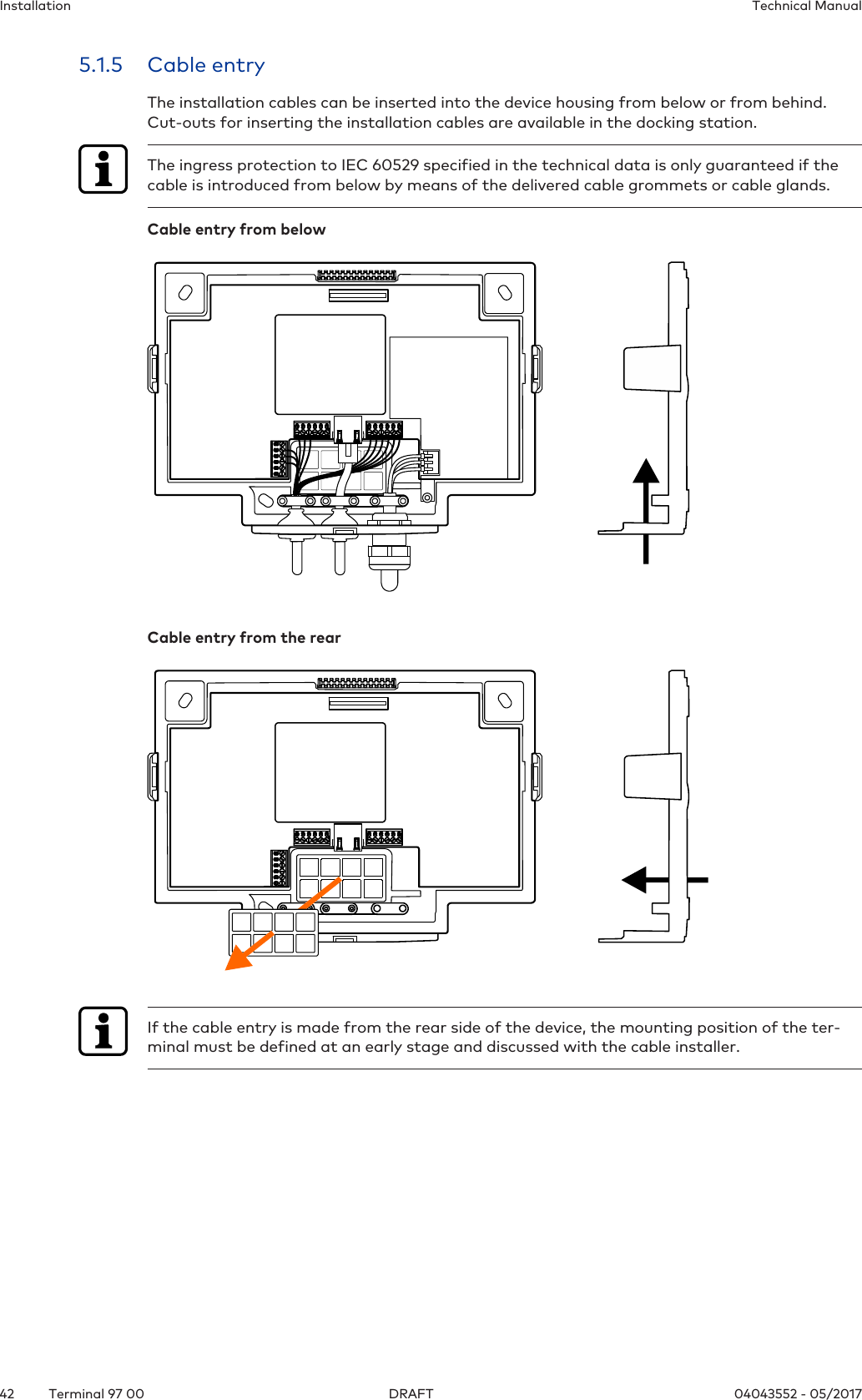 Installation

Technical Manual

5.1.5 Cable entry

The installation cables can be inserted into the device housing from below or from behind. Cut-outs for inserting the installation cables are available in the docking station.

The ingress protection to IEC 60529 specified in the technical data is only guaranteed if the cable is introduced from below by means of the delivered cable grommets or cable glands.

Cable entry from below

Cable entry from the rear

If the cable entry is made from the rear side of the device, the mounting position of the terminal must be defined at an early stage and discussed with the cable installer.

42 Terminal 97 00 DRAFT 04043552 - 05/2017