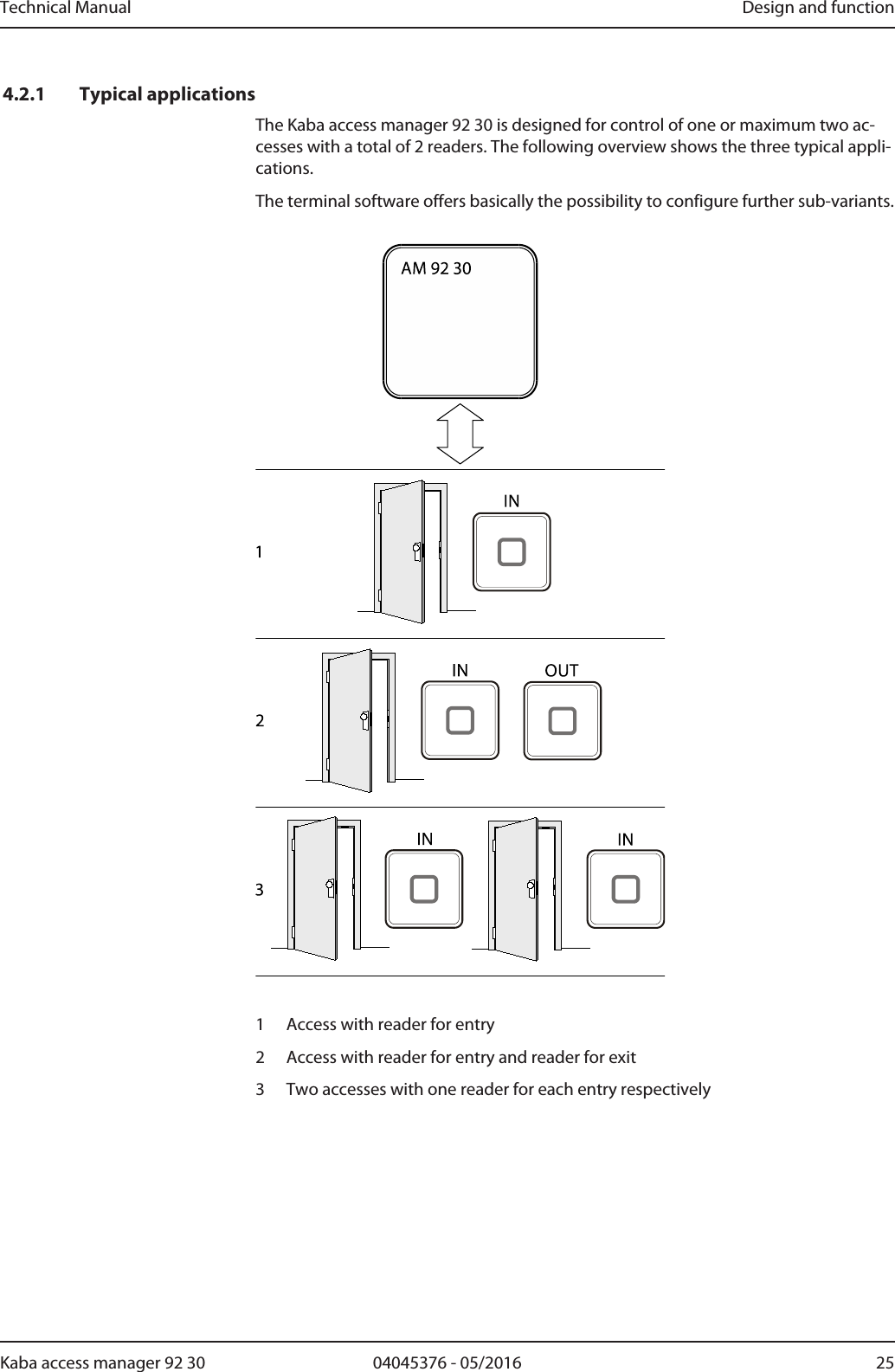 Technical Manual Design and function

4.2.1 Typical applications

The Kaba access manager 92 30 is designed for control of one or maximum two accesses with a total of 2 readers. The following overview shows the three typical applications.

The terminal software offers basically the possibility to configure further sub-variants.

AM 92 30

1

IN

2

IN

OUT

3

IN

IN

1 Access with reader for entry

2 Access with reader for entry and reader for exit

3 Two accesses with one reader for each entry respectively

Kaba access manager 92 30 04045376 - 05/2016 25