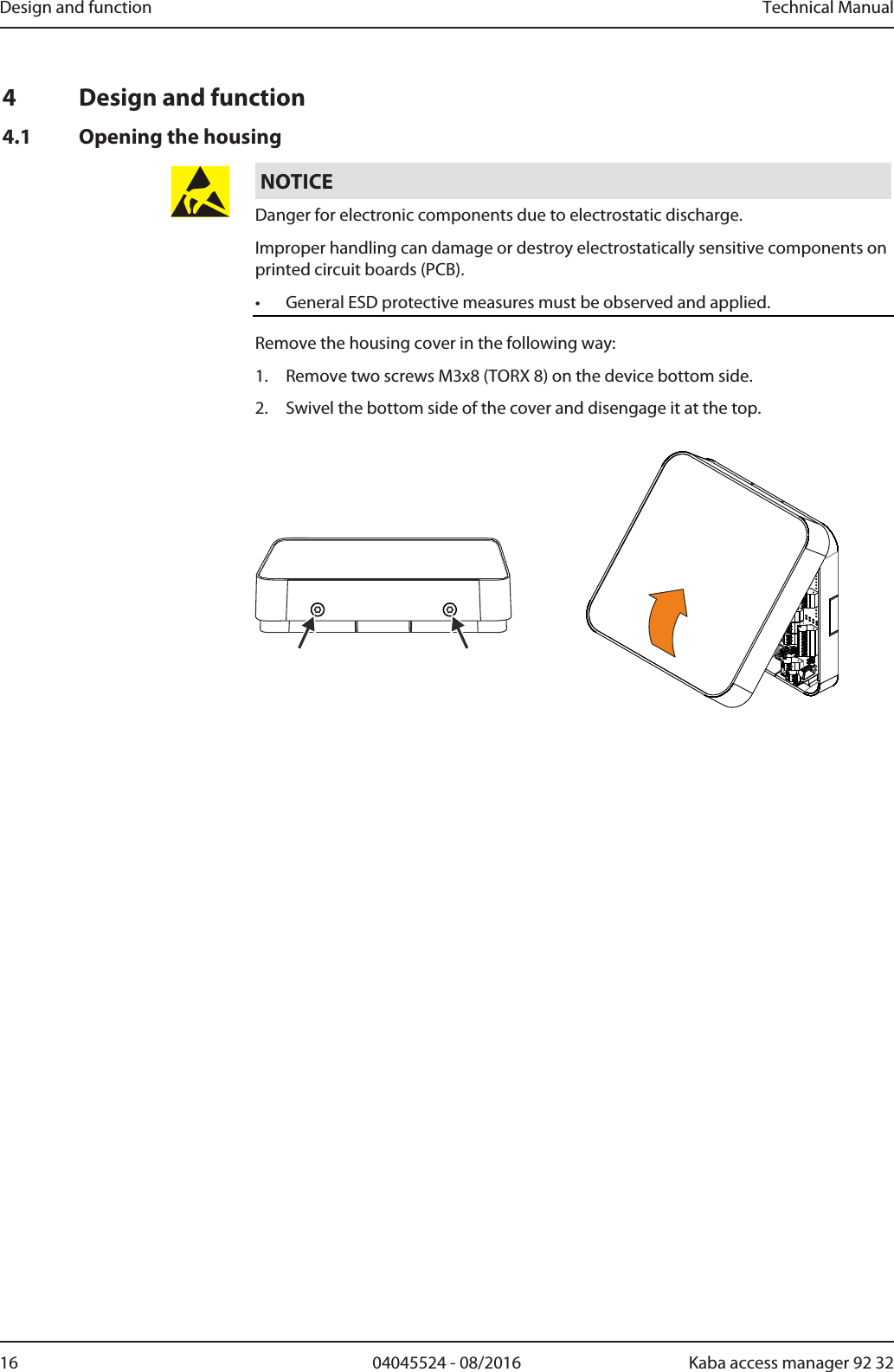 Design and function

Technical Manual

4 Design and function

4.1 Opening the housing

NOTICE

Danger for electronic components due to electrostatic discharge.

Improper handling can damage or destroy electrostatically sensitive components on printed circuit boards (PCB).

• General ESD protective measures must be observed and applied.

Remove the housing cover in the following way:

1. Remove two screws M3x8 (TORX 8) on the device bottom side.

2. Swivel the bottom side of the cover and disengage it at the top.

16

04045524 - 08/2016

Kaba access manager 92 32