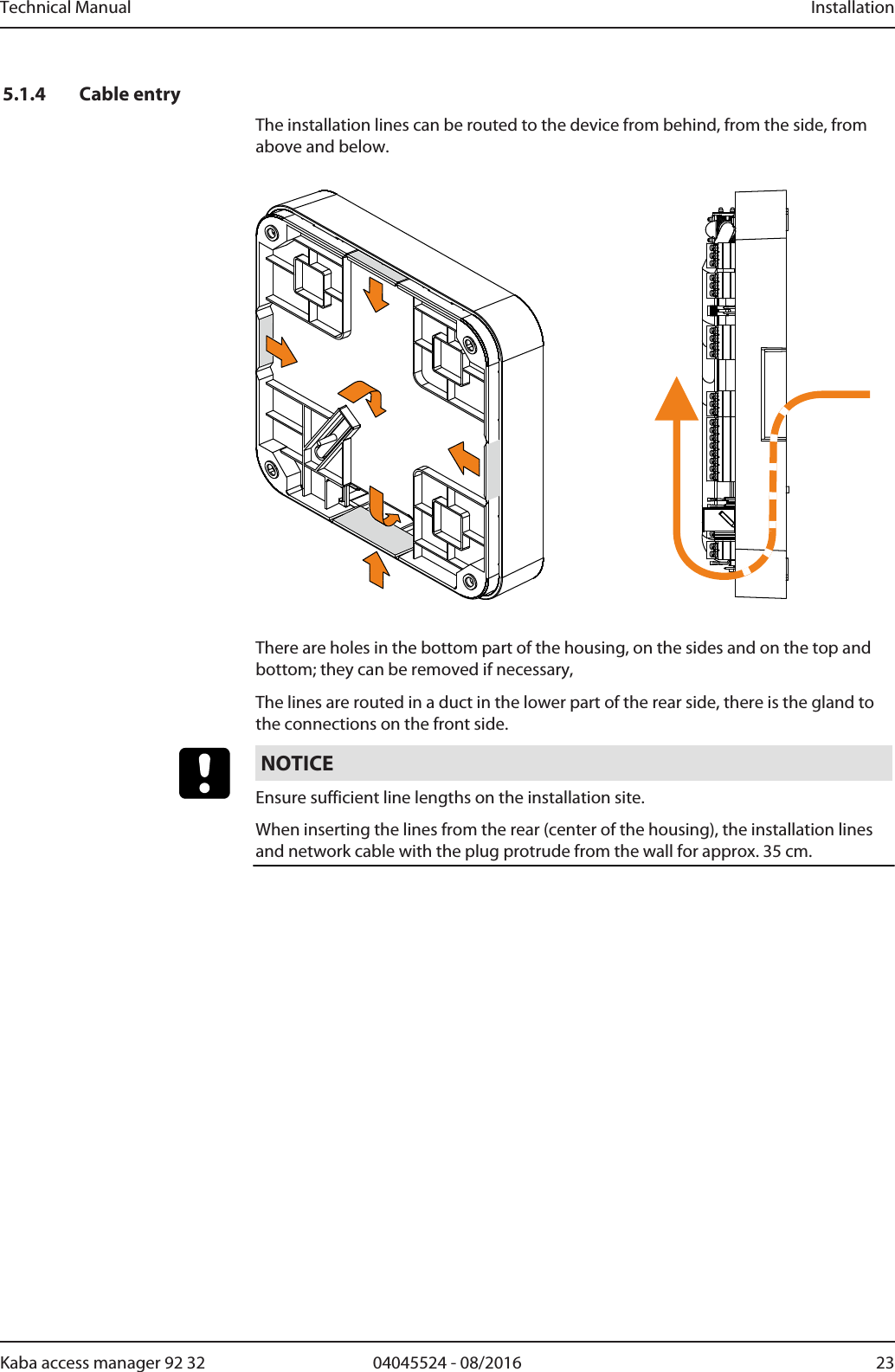 Technical Manual

Installation

5.1.4 Cable entry

The installation lines can be routed to the device from behind, from the side, from above and below.

There are holes in the bottom part of the housing, on the sides and on the top and bottom; they can be removed if necessary,

The lines are routed in a duct in the lower part of the rear side, there is the gland to the connections on the front side.

NOTICE

Ensure sufficient line lengths on the installation site.

When inserting the lines from the rear (center of the housing), the installation lines and network cable with the plug protrude from the wall for approx. 35 cm.

Kaba access manager 92 32

04045524 - 08/2016

23