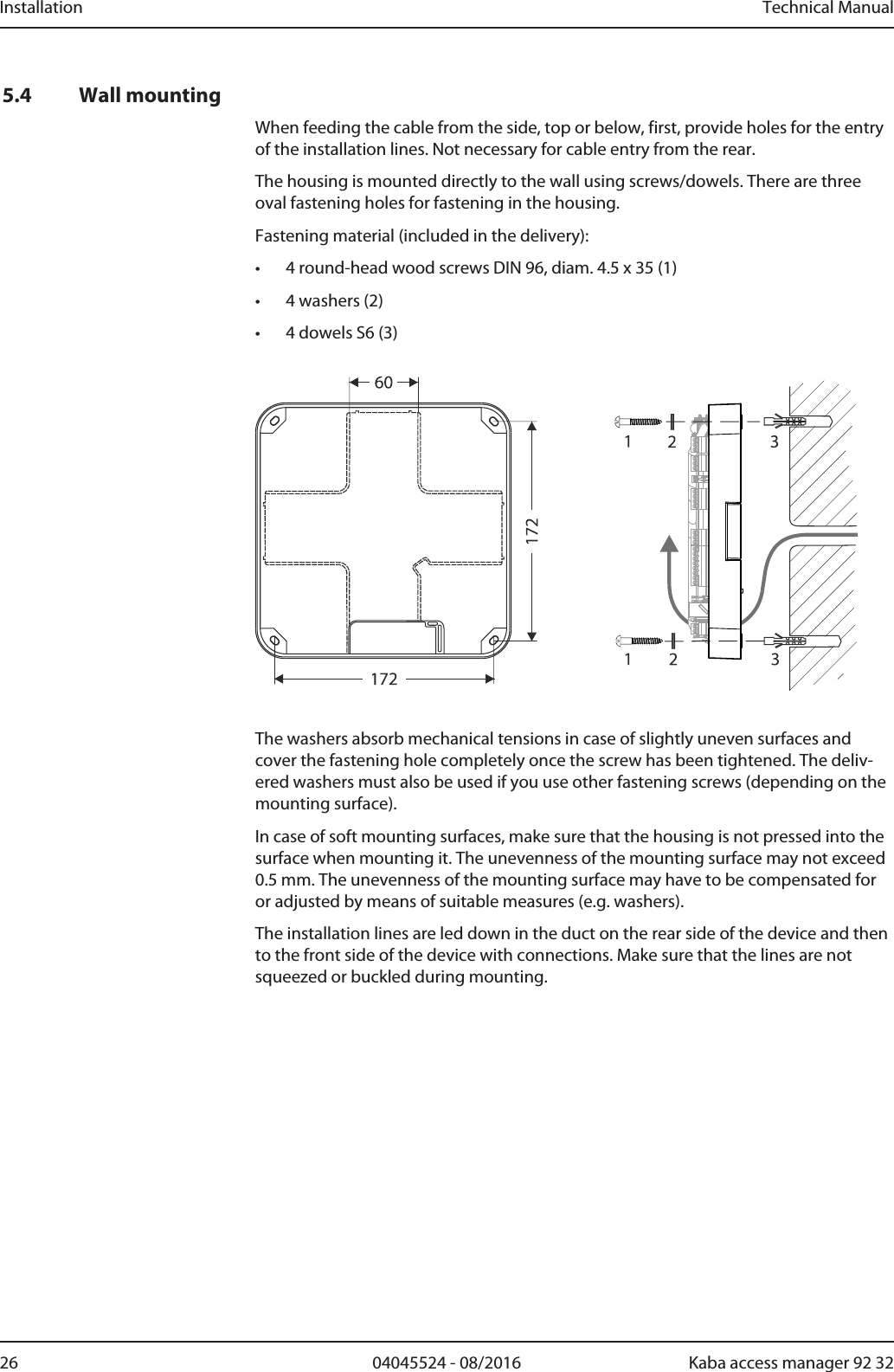 Installation Technical Manual

5.4 Wall mounting

When feeding the cable from the side, top or below, first, provide holes for the entry of the installation lines. Not necessary for cable entry from the rear.

The housing is mounted directly to the wall using screws/dowels. There are three oval fastening holes for fastening in the housing.

Fastening material (included in the delivery):

• 4 round-head wood screws DIN 96, diam. 4.5 x 35 (1)

• 4 washers (2)

• 4 dowels S6 (3)

60

172

172

1 2 3

1 2 3

The washers absorb mechanical tensions in case of slightly uneven surfaces and cover the fastening hole completely once the screw has been tightened. The delivered washers must also be used if you use other fastening screws (depending on the mounting surface).

In case of soft mounting surfaces, make sure that the housing is not pressed into the surface when mounting it. The unevenness of the mounting surface may not exceed 0.5 mm. The unevenness of the mounting surface may have to be compensated for or adjusted by means of suitable measures (e.g. washers).

The installation lines are led down in the duct on the rear side of the device and then to the front side of the device with connections. Make sure that the lines are not squeezed or buckled during mounting.

26 04045524 - 08/2016 Kaba access manager 92 32