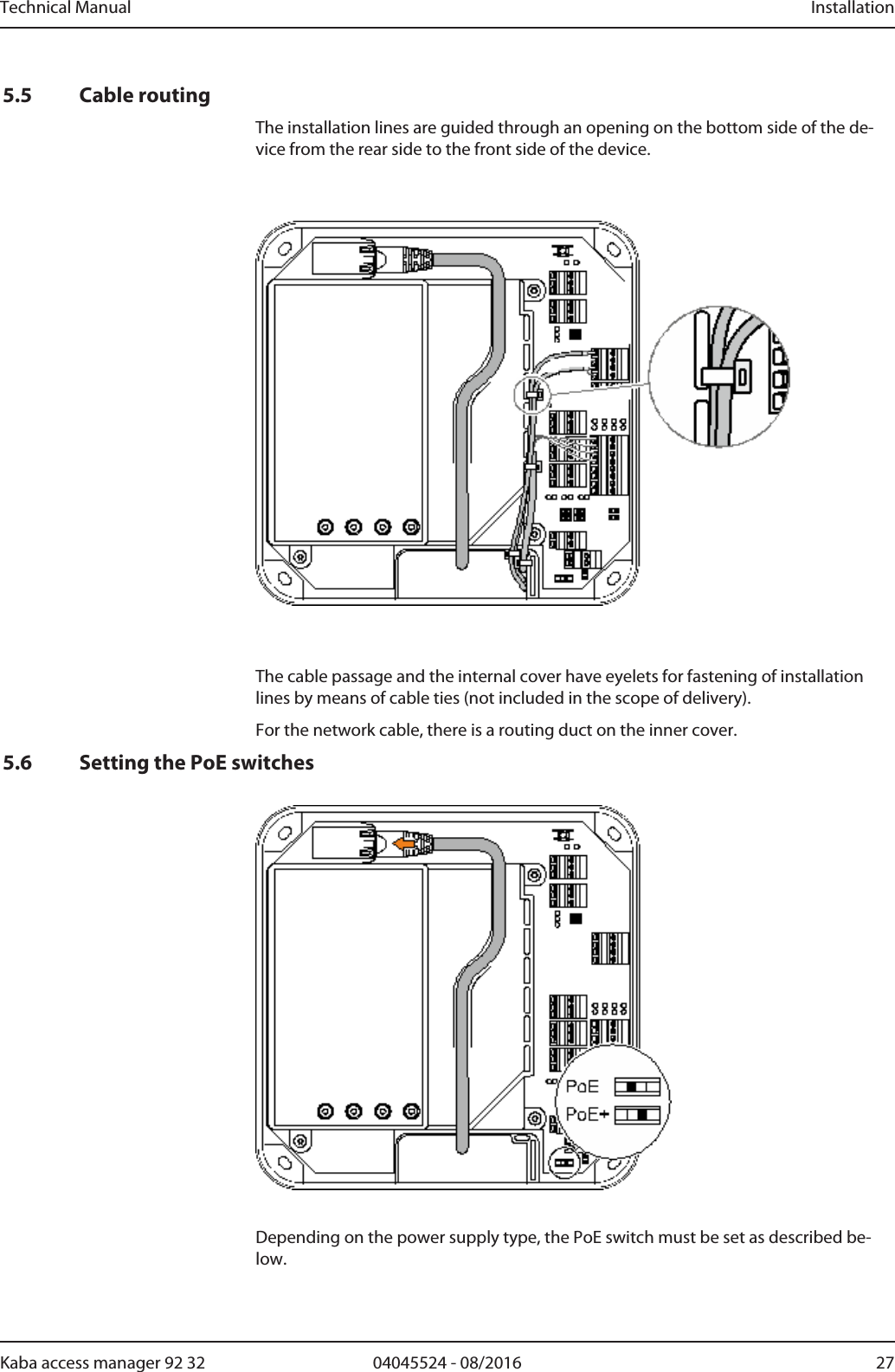 Technical Manual Installation

5.5 Cable routing

The installation lines are guided through an opening on the bottom side of the device from the rear side to the front side of the device.

The cable passage and the internal cover have eyelets for fastening of installation lines by means of cable ties (not included in the scope of delivery).

For the network cable, there is a routing duct on the inner cover.

5.6 Setting the PoE switches

PoE
PoE+

Depending on the power supply type, the PoE switch must be set as described below.

Kaba access manager 92 32 04045524 - 08/2016 27