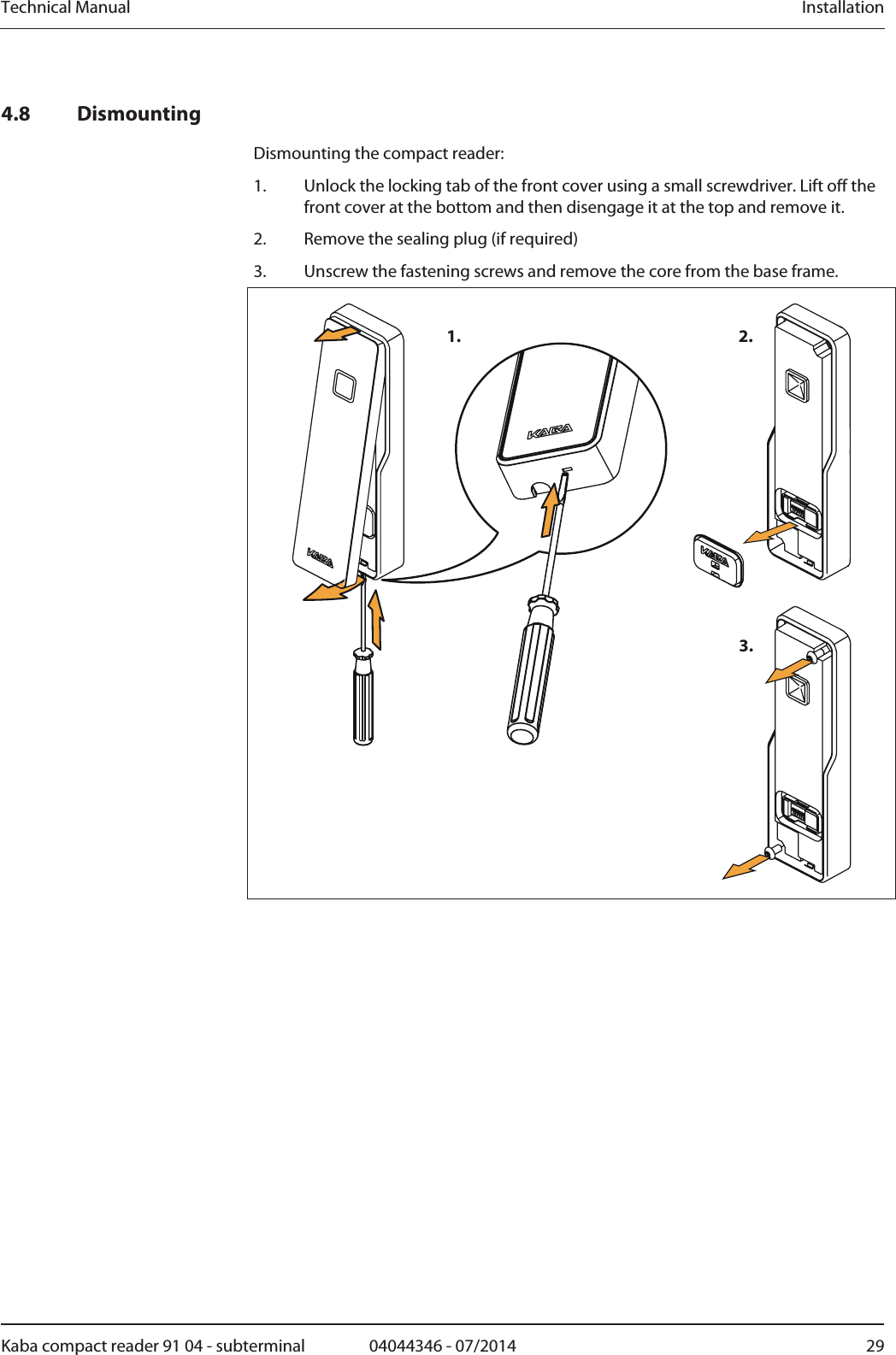 Technical Manual

Installation

4.8 Dismounting

Dismounting the compact reader:

1. Unlock the locking tab of the front cover using a small screwdriver. Lift off the front cover at the bottom and then disengage it at the top and remove it.

2. Remove the sealing plug (if required)

3. Unscrew the fastening screws and remove the core from the base frame.

1.

KABA

KABA

2.

KABA

3.

Kaba compact reader 91 04 - subterminal

04044346 - 07/2014

29