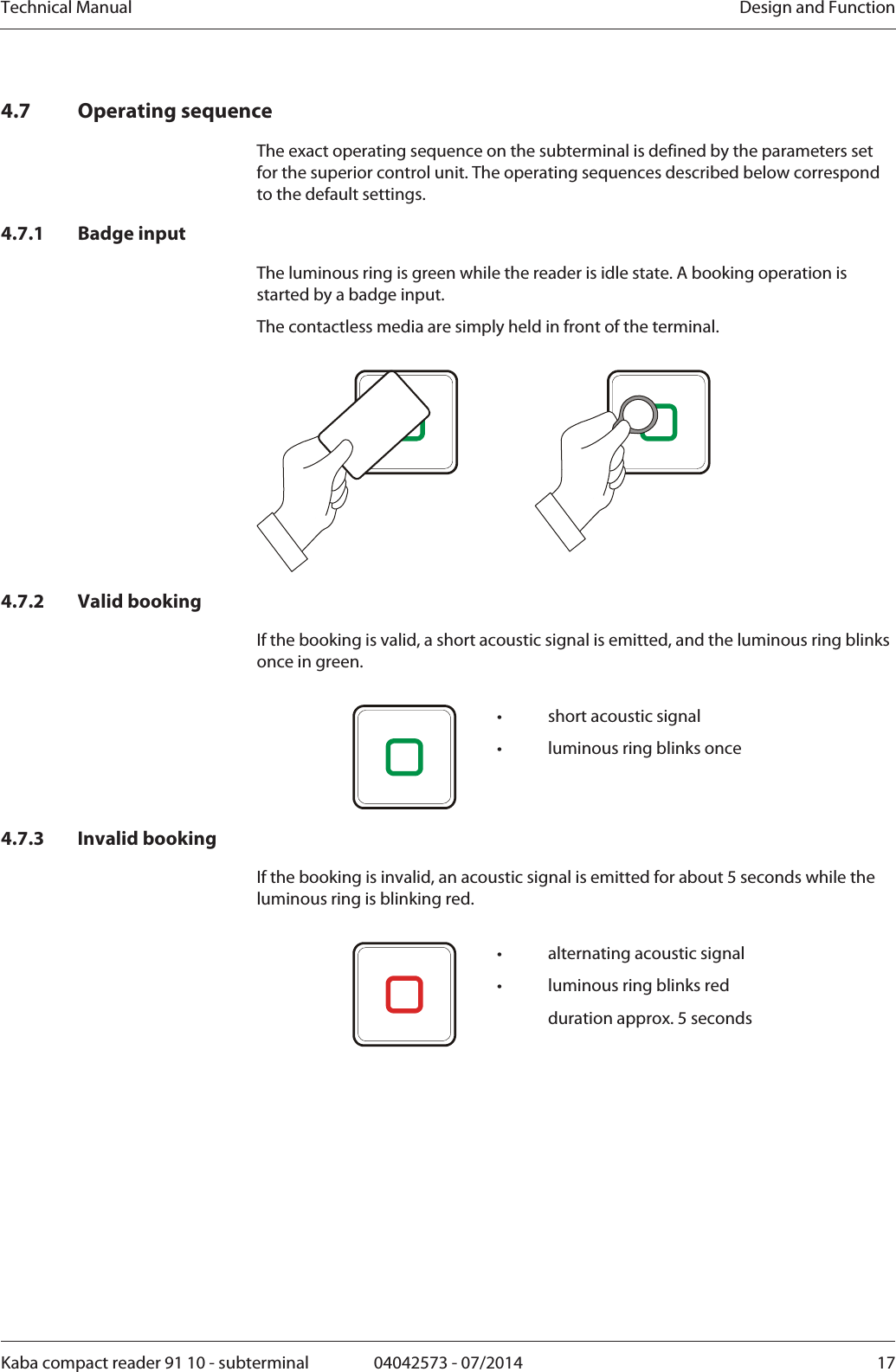 Technical Manual

Design and Function

4.7 Operating sequence

The exact operating sequence on the subterminal is defined by the parameters set for the superior control unit. The operating sequences described below correspond to the default settings.

4.7.1 Badge input

The luminous ring is green while the reader is idle state. A booking operation is started by a badge input.

The contactless media are simply held in front of the terminal.

4.7.2 Valid booking

If the booking is valid, a short acoustic signal is emitted, and the luminous ring blinks once in green.

• short acoustic signal
• luminous ring blinks once

4.7.3 Invalid booking

If the booking is invalid, an acoustic signal is emitted for about 5 seconds while the luminous ring is blinking red.

• alternating acoustic signal
• luminous ring blinks red
duration approx. 5 seconds

Kaba compact reader 91 10 - subterminal 04042573 - 07/2014 17