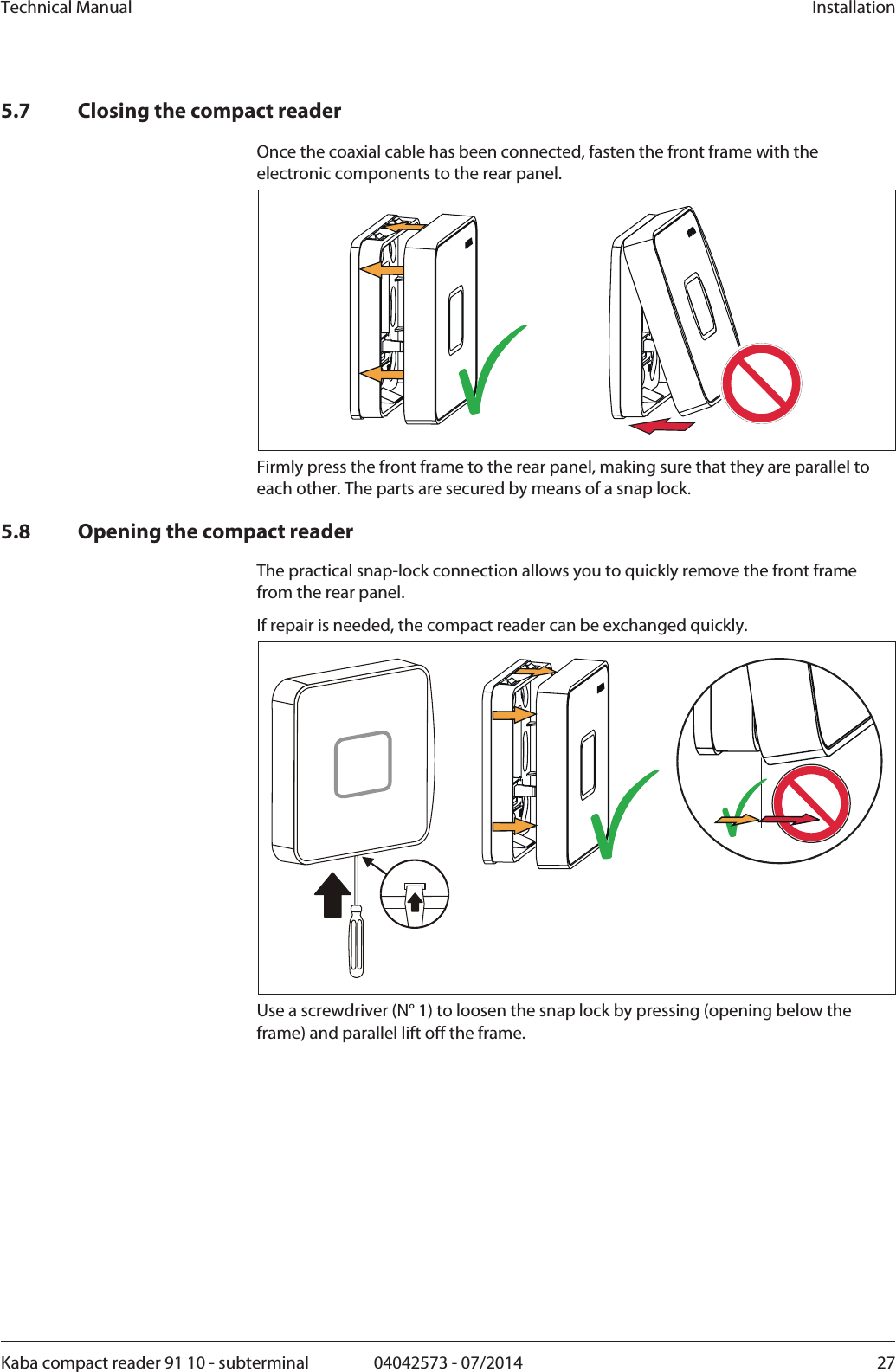 Technical Manual

Installation

5.7 Closing the compact reader

Once the coaxial cable has been connected, fasten the front frame with the electronic components to the rear panel.

Firmly press the front frame to the rear panel, making sure that they are parallel to each other. The parts are secured by means of a snap lock.

5.8 Opening the compact reader

The practical snap-lock connection allows you to quickly remove the front frame from the rear panel.

If repair is needed, the compact reader can be exchanged quickly.

Use a screwdriver (N° 1) to loosen the snap lock by pressing (opening below the frame) and parallel lift off the frame.

Kaba compact reader 91 10 - subterminal

04042573 - 07/2014

27