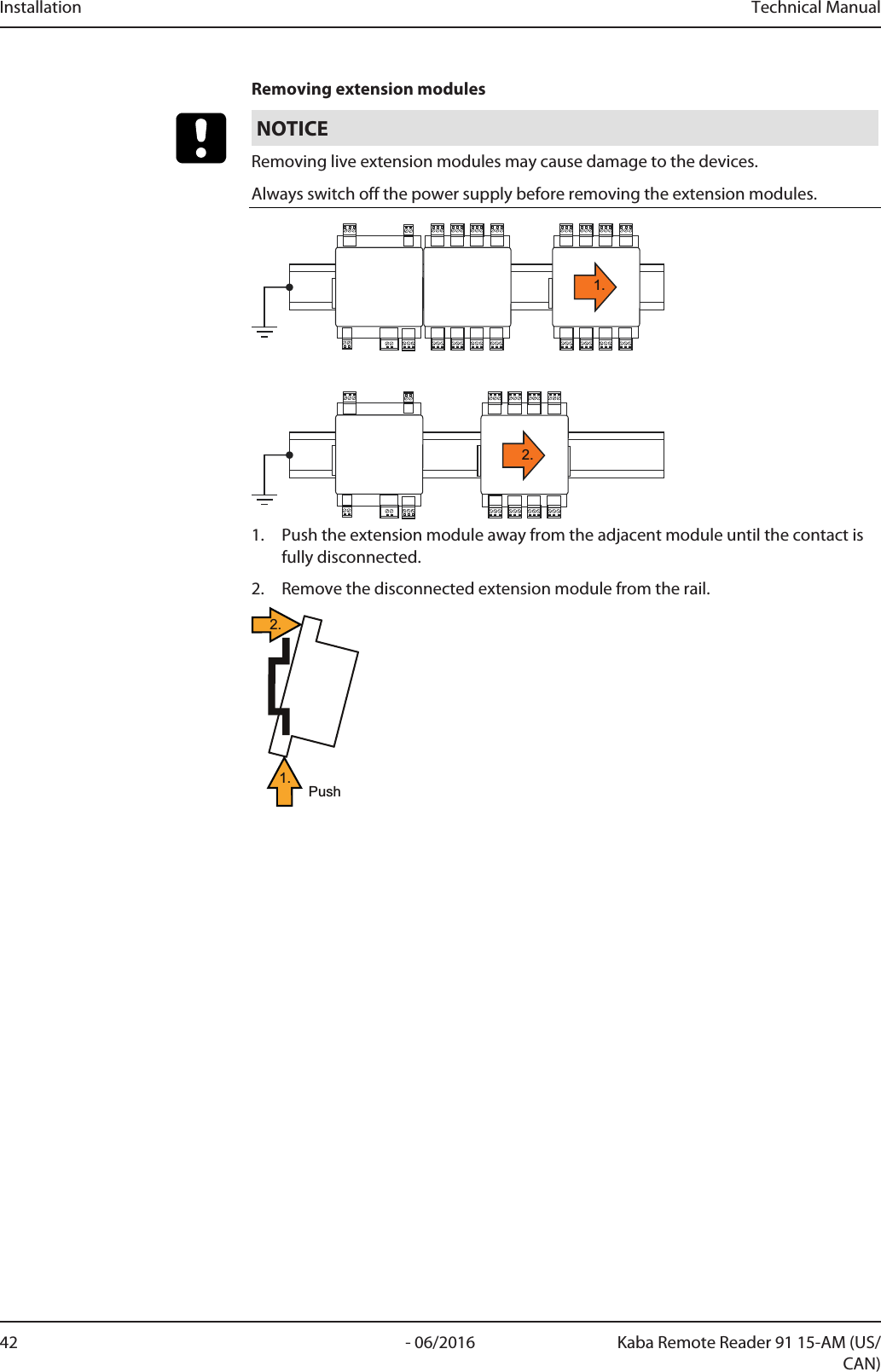 Installation Technical Manual

Removing extension modules

NOTICE

Removing live extension modules may cause damage to the devices.

Always switch off the power supply before removing the extension modules.

1.

2.

1. Push the extension module away from the adjacent module until the contact is fully disconnected.

2. Remove the disconnected extension module from the rail.

2.

1.

Push

42 - 06/2016 Kaba Remote Reader 91 15-AM (US/CAN)