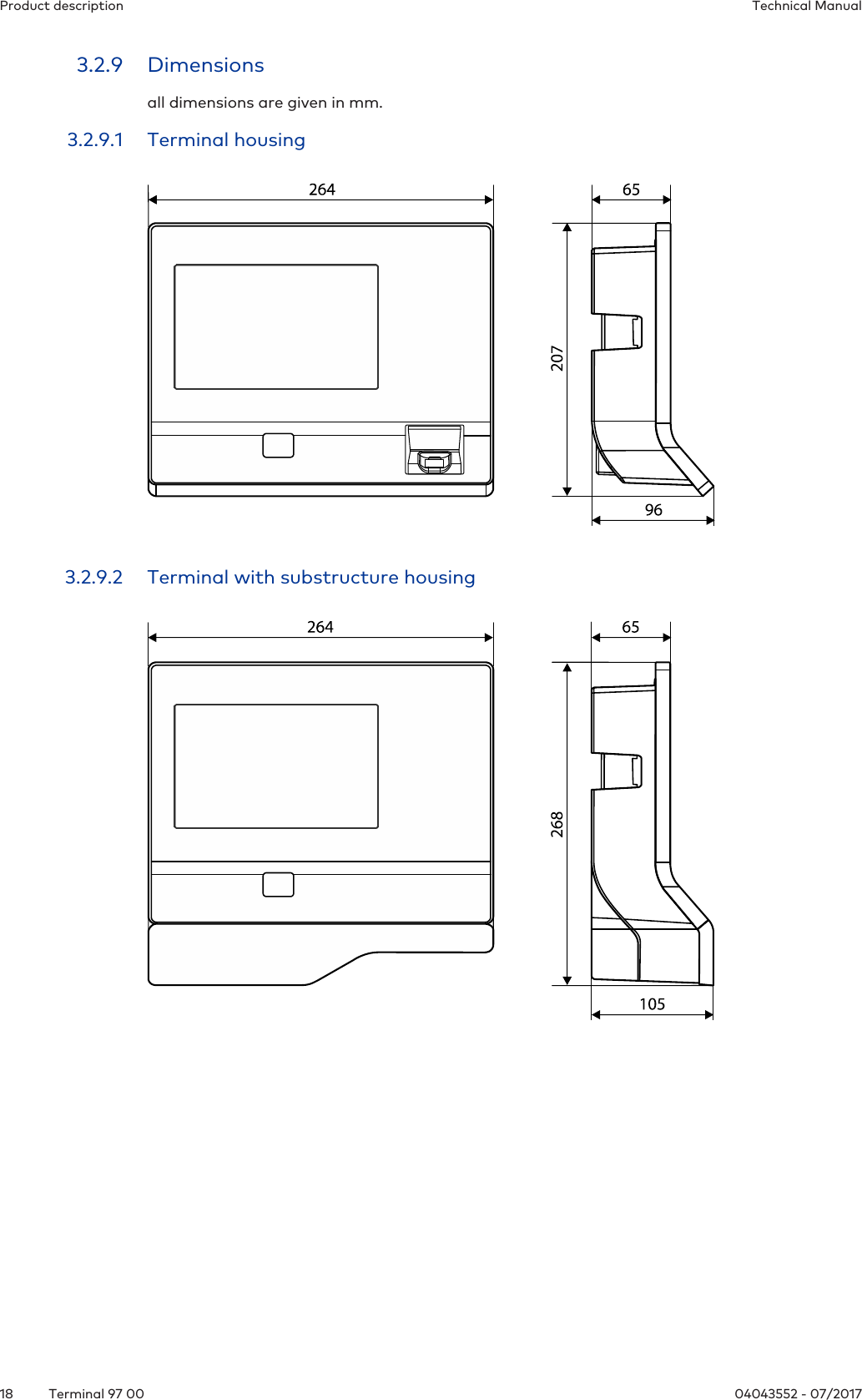 Product description

Technical Manual

3.2.9 Dimensions

all dimensions are given in mm.

3.2.9.1 Terminal housing

264

65

207

96

3.2.9.2 Terminal with substructure housing

264

65

268

105

18 Terminal 97 00

04043552 - 07/2017