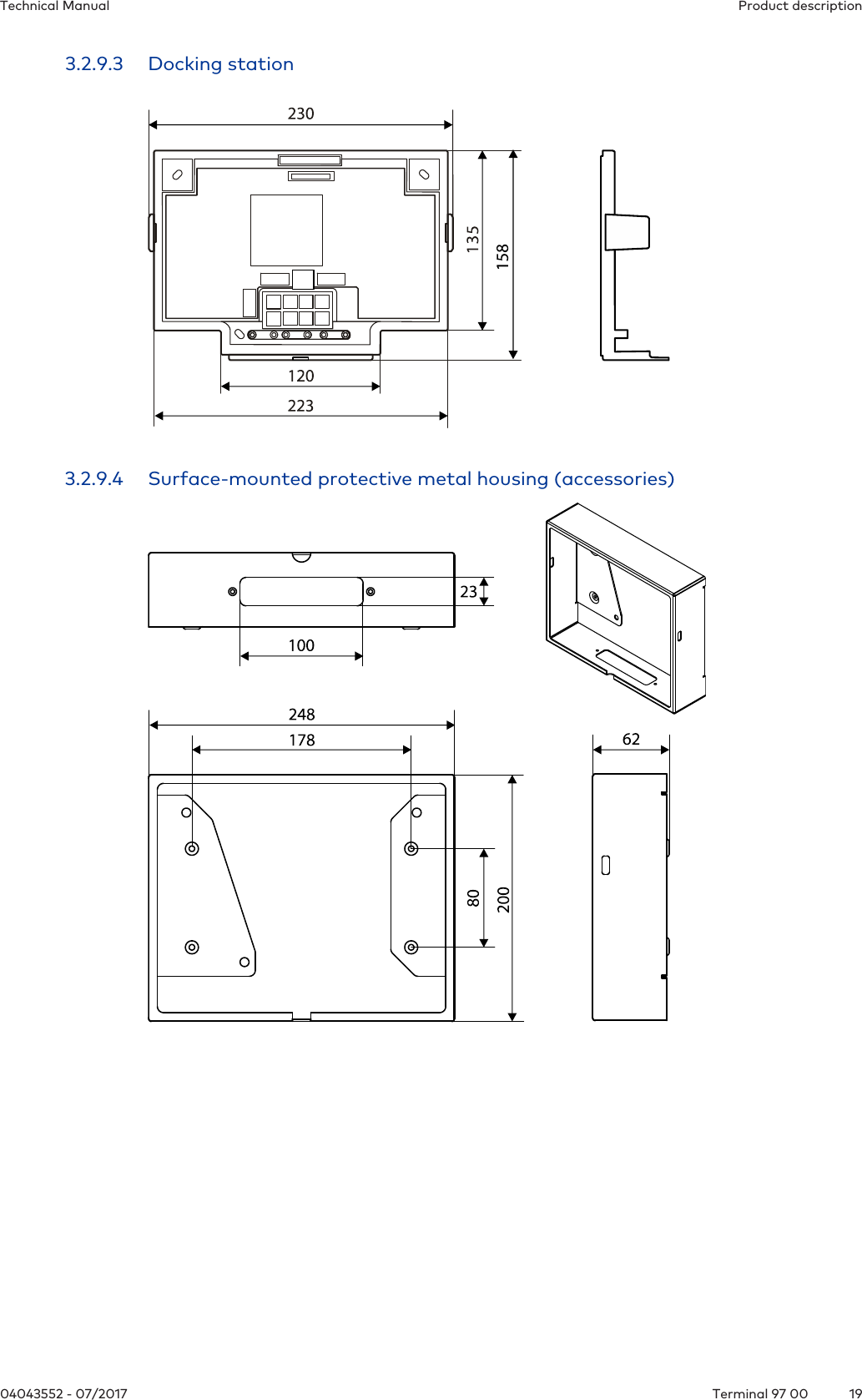 Technical Manual

Product description

3.2.9.3 Docking station

230

135

158

120

223

3.2.9.4 Surface-mounted protective metal housing (accessories)

23

100

248

178

62

80

200

04043552 - 07/2017

Terminal 97 00

19