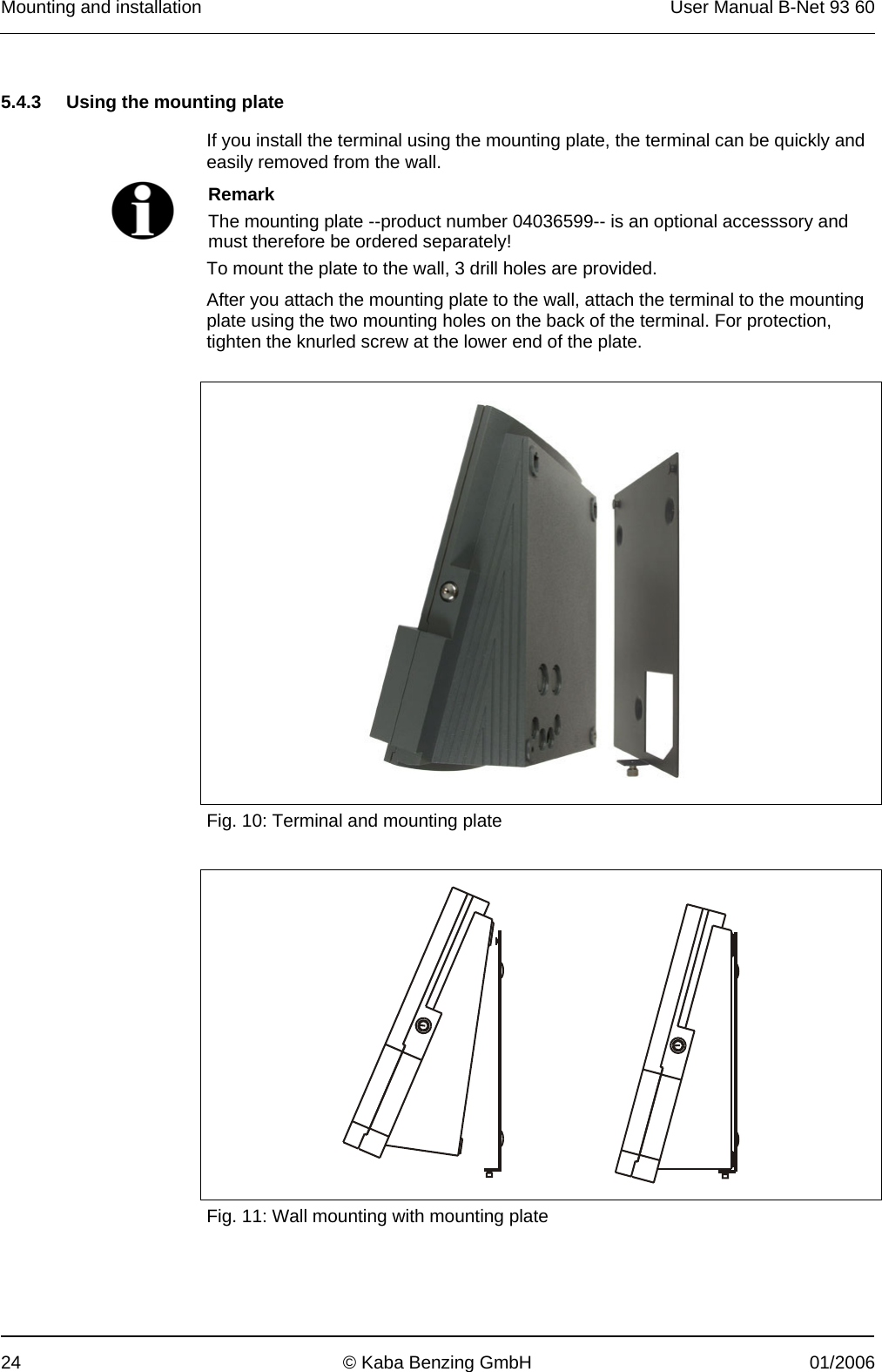 Mounting and installation

User Manual B-Net 93 60

5.4.3 Using the mounting plate

If you install the terminal using the mounting plate, the terminal can be quickly and easily removed from the wall.

Remark

The mounting plate --product number 04036599-- is an optional accesssory and must therefore be ordered separately!

To mount the plate to the wall, 3 drill holes are provided.

After you attach the mounting plate to the wall, attach the terminal to the mounting plate using the two mounting holes on the back of the terminal. For protection, tighten the knurled screw at the lower end of the plate.

Fig. 10: Terminal and mounting plate

Fig. 11: Wall mounting with mounting plate

24

© Kaba Benzing GmbH

01/2006