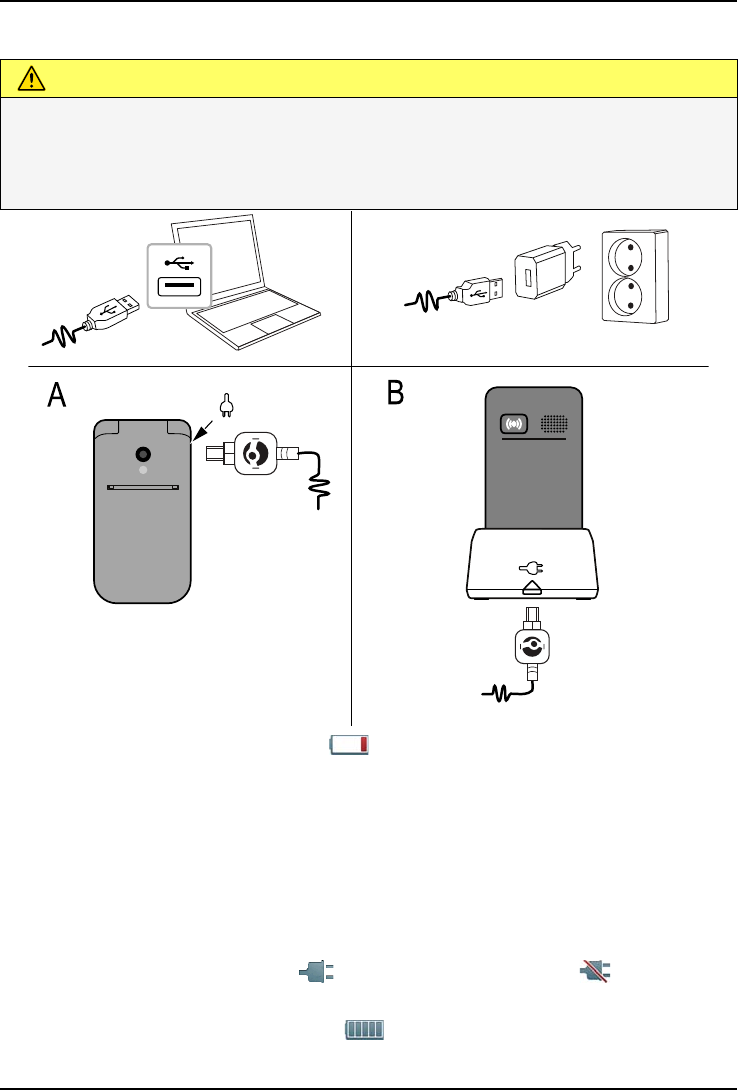 A

B