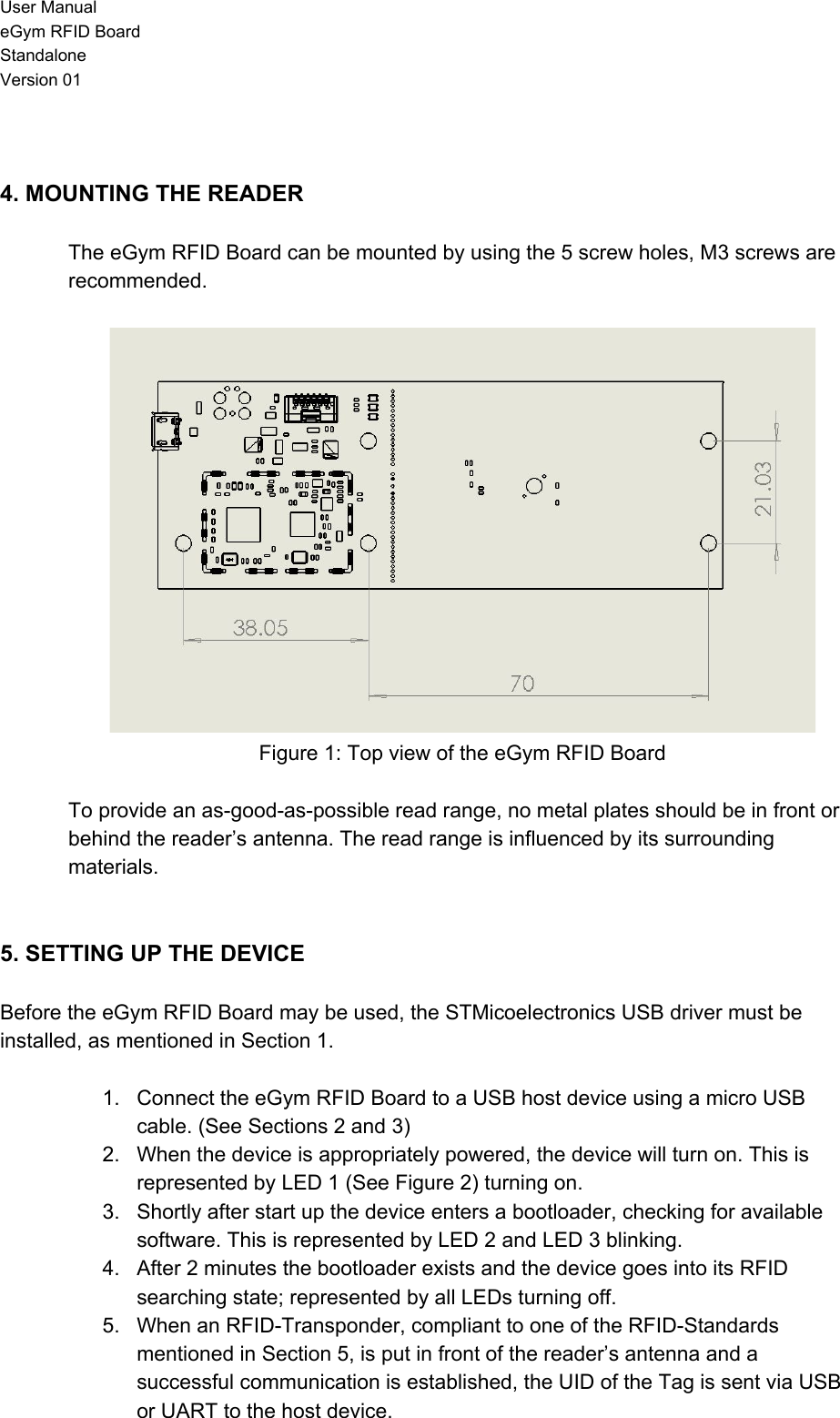 User Manual
eGym RFID Board
Standalone
Version 01

4. MOUNTING THE READER

The eGym RFID Board can be mounted by using the 5 screw holes, M3 screws are recommended.

21.03

38.05

70

Figure 1: Top view of the eGym RFID Board

To provide an as-good-as-possible read range, no metal plates should be in front or behind the reader’s antenna. The read range is influenced by its surrounding materials.

5. SETTING UP THE DEVICE

Before the eGym RFID Board may be used, the STMicoelectronics USB driver must be installed, as mentioned in Section 1.

1. Connect the eGym RFID Board to a USB host device using a micro USB cable. (See Sections 2 and 3)
2. When the device is appropriately powered, the device will turn on. This is represented by LED 1 (See Figure 2) turning on.
3. Shortly after start up the device enters a bootloader, checking for available software. This is represented by LED 2 and LED 3 blinking.
4. After 2 minutes the bootloader exists and the device goes into its RFID searching state; represented by all LEDs turning off.
5. When an RFID-Transponder, compliant to one of the RFID-Standards mentioned in Section 5, is put in front of the reader’s antenna and a successful communication is established, the UID of the Tag is sent via USB or UART to the host device.