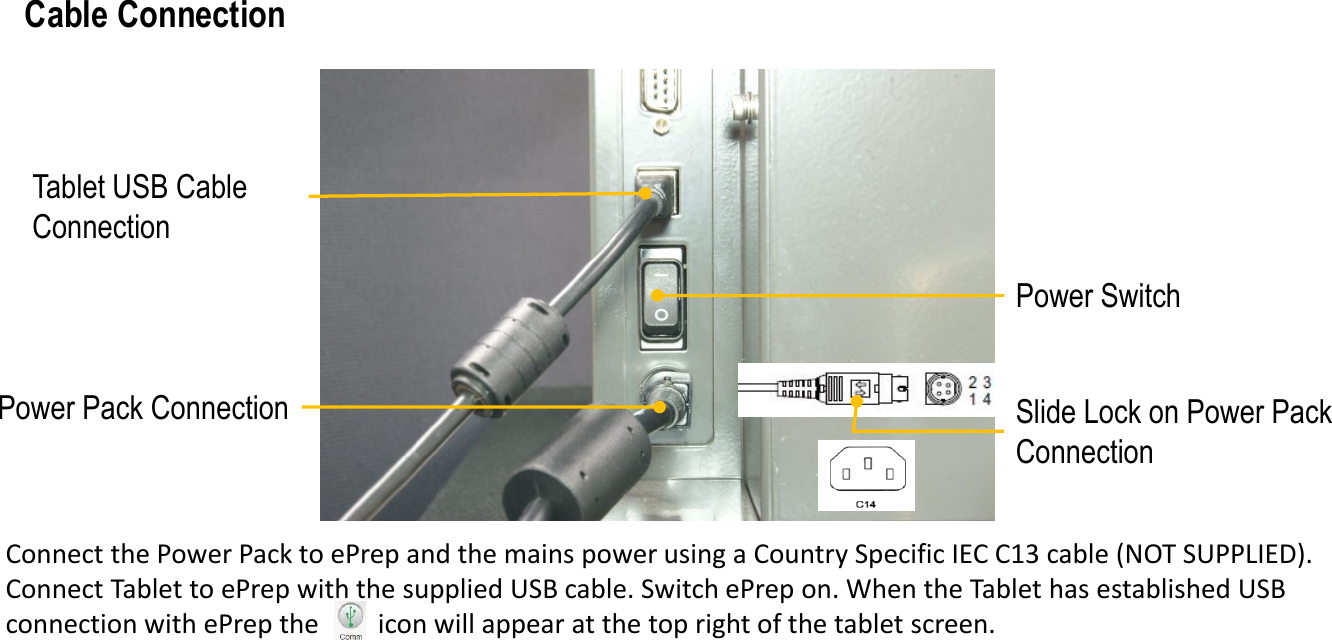 Cable Connection

Tablet USB Cable Connection

Power Switch

Power Pack Connection

2 3
1 4

Slide Lock on Power Pack Connection

C14

Connect the Power Pack to ePrep and the mains power using a Country Specific IEC C13 cable (NOT SUPPLIED). Connect Tablet to ePrep with the supplied USB cable. Switch ePrep on. When the Tablet has established USB connection with ePrep the Comm icon will appear at the top right of the tablet screen.