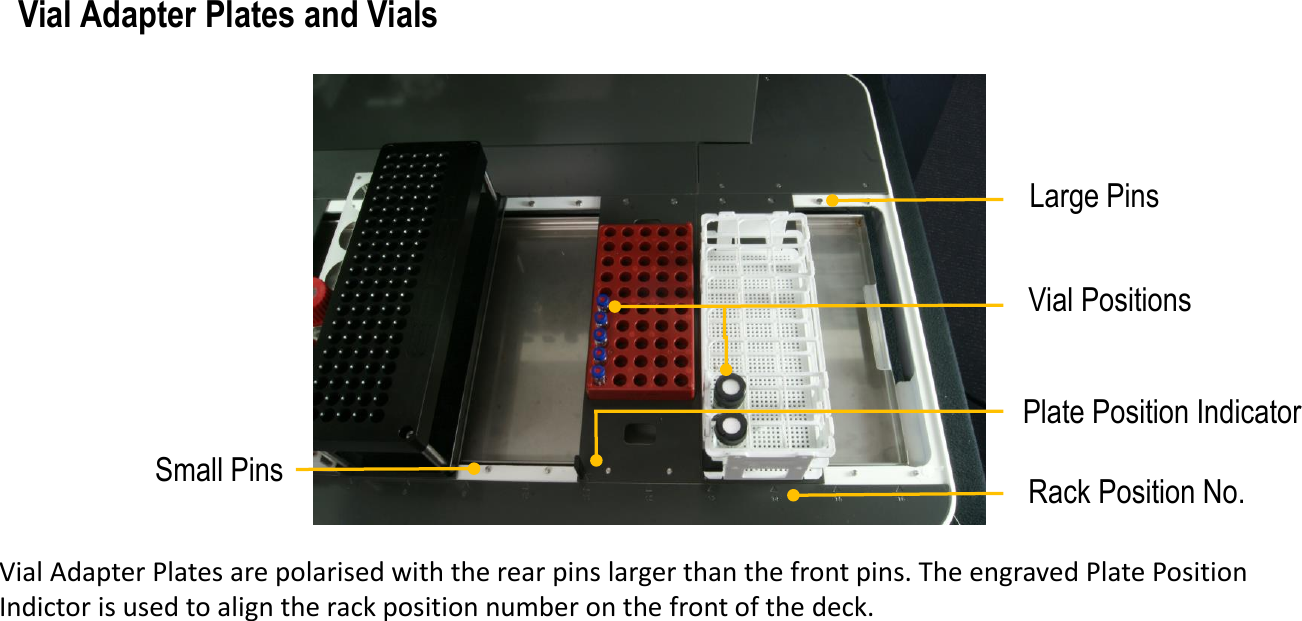 Vial Adapter Plates and Vials

Large Pins

Vial Positions

Plate Position Indicator

Small Pins

Rack Position No.

Vial Adapter Plates are polarised with the rear pins larger than the front pins. The engraved Plate Position Indictor is used to align the rack position number on the front of the deck.