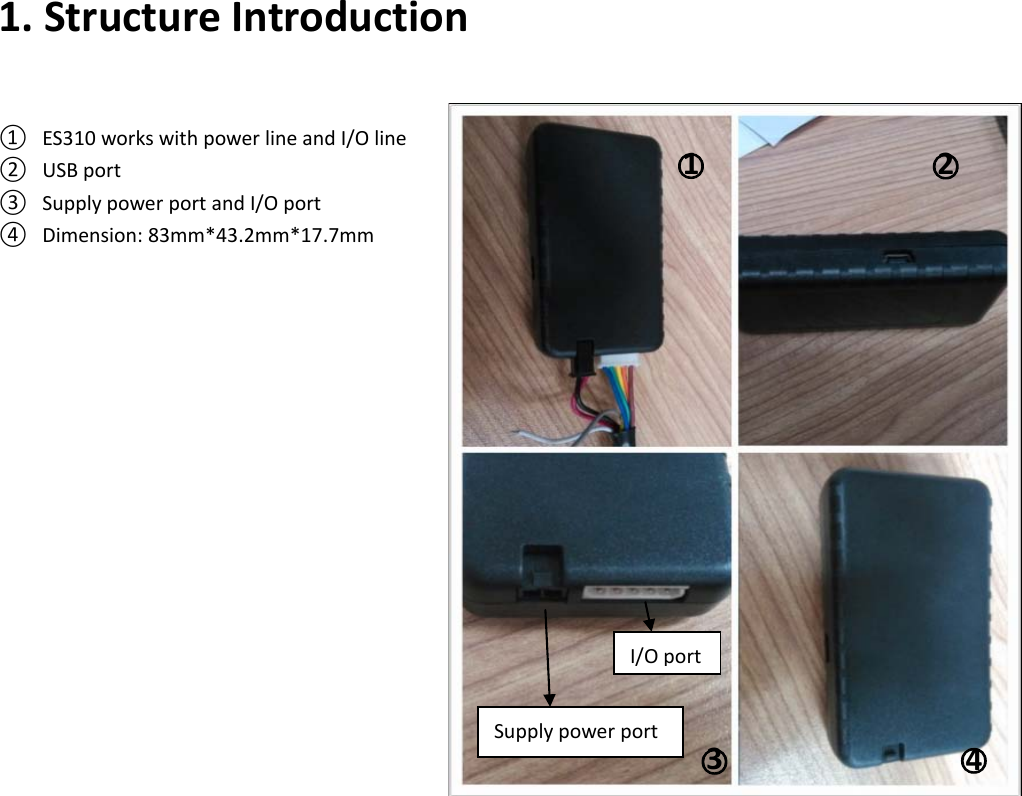 1. Structure Introduction

① ES310 works with power line and I/O line
② USB port
③ Supply power port and I/O port
④ Dimension: 83mm*43.2mm*17.7mm

①

②

I/O port

Supply power port

③

④