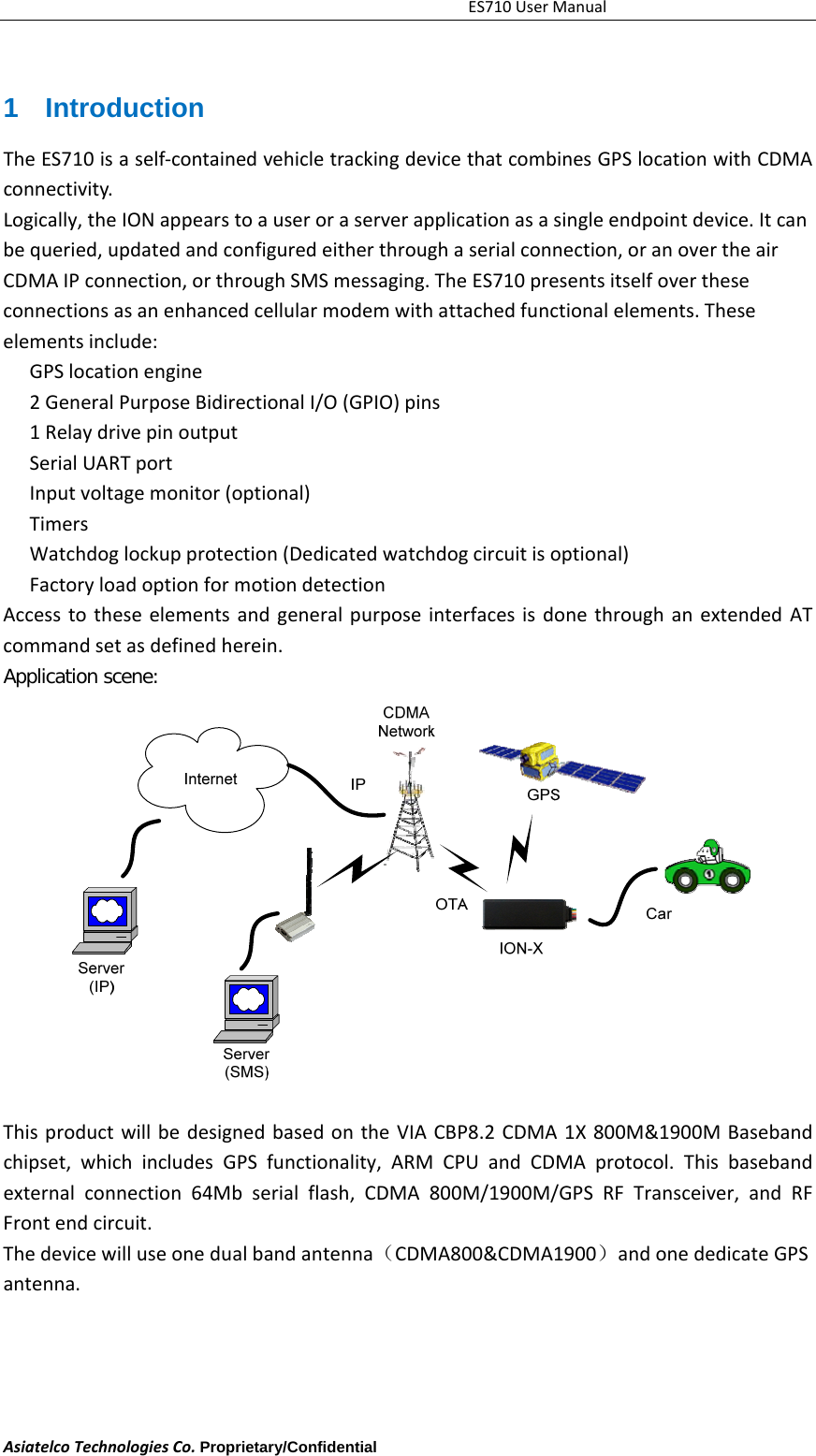 ES710 User Manual

1 Introduction

The ES710 is a self-contained vehicle tracking device that combines GPS location with CDMA connectivity.
Logically, the ION appears to a user or a server application as a single endpoint device. It can be queried, updated and configured either through a serial connection, or an over the air CDMA IP connection, or through SMS messaging. The ES710 presents itself over these connections as an enhanced cellular modem with attached functional elements. These elements include:
GPS location engine
2 General Purpose Bidirectional I/O (GPIO) pins
1 Relay drive pin output
Serial UART port
Input voltage monitor (optional)
Timers
Watchdog lockup protection (Dedicated watchdog circuit is optional)
Factory load option for motion detection
Access to these elements and general purpose interfaces is done through an extended AT command set as defined herein.
Application scene:

CDMA Network
Internet
IP
GPS
OTA
Car
ION-X
Server (IP)
Server (SMS)

This product will be designed based on the VIA CBP8.2 CDMA 1X 800M&1900M Baseband chipset, which includes GPS functionality, ARM CPU and CDMA protocol. This baseband external connection 64Mb serial flash, CDMA 800M/1900M/GPS RF Transceiver, and RF Front end circuit.
The device will use one dual band antenna（CDMA800&CDMA1900）and one dedicate GPS antenna.

Asiatelco Technologies Co. Proprietary/Confidential