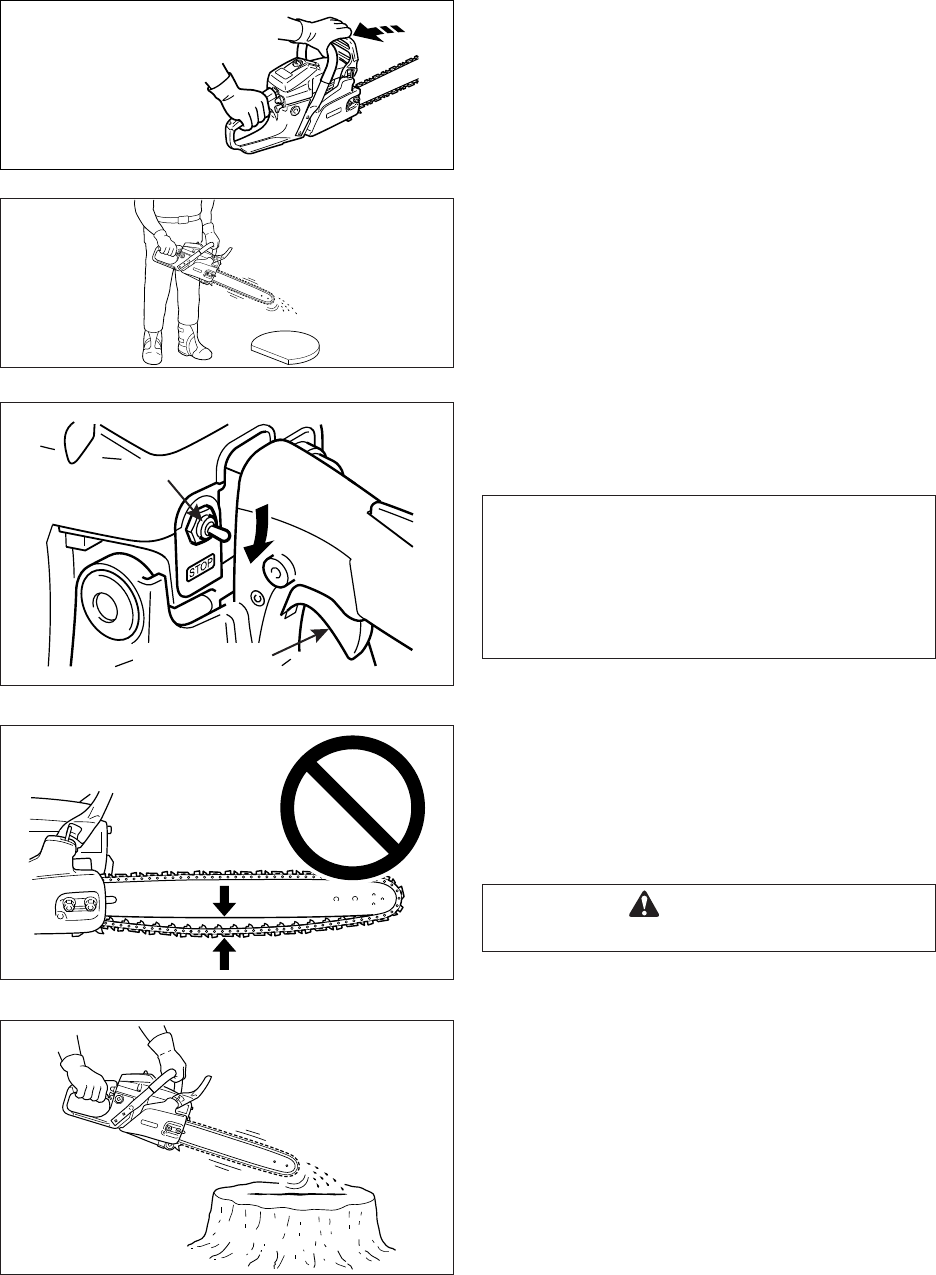 STOP