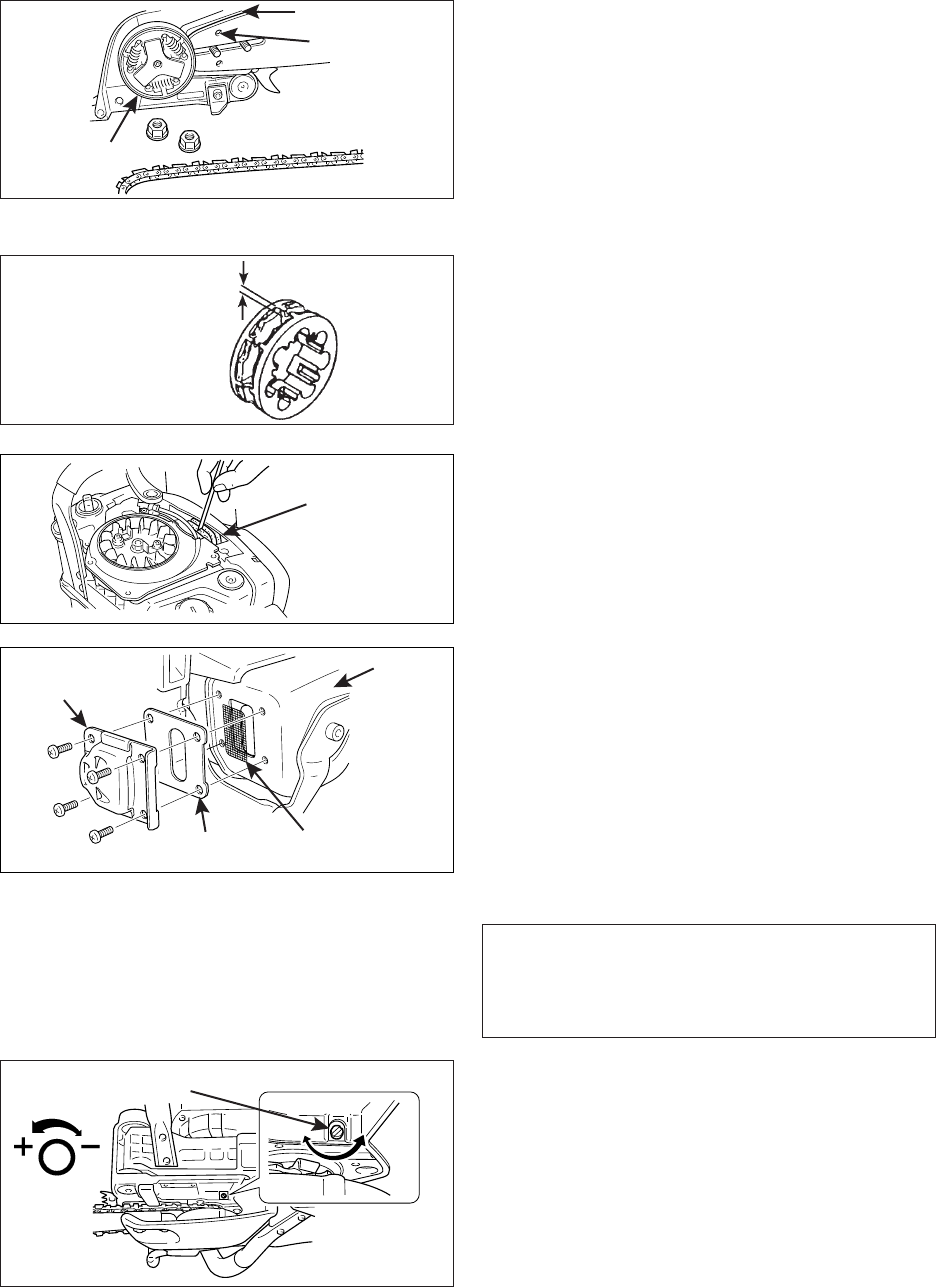 + −