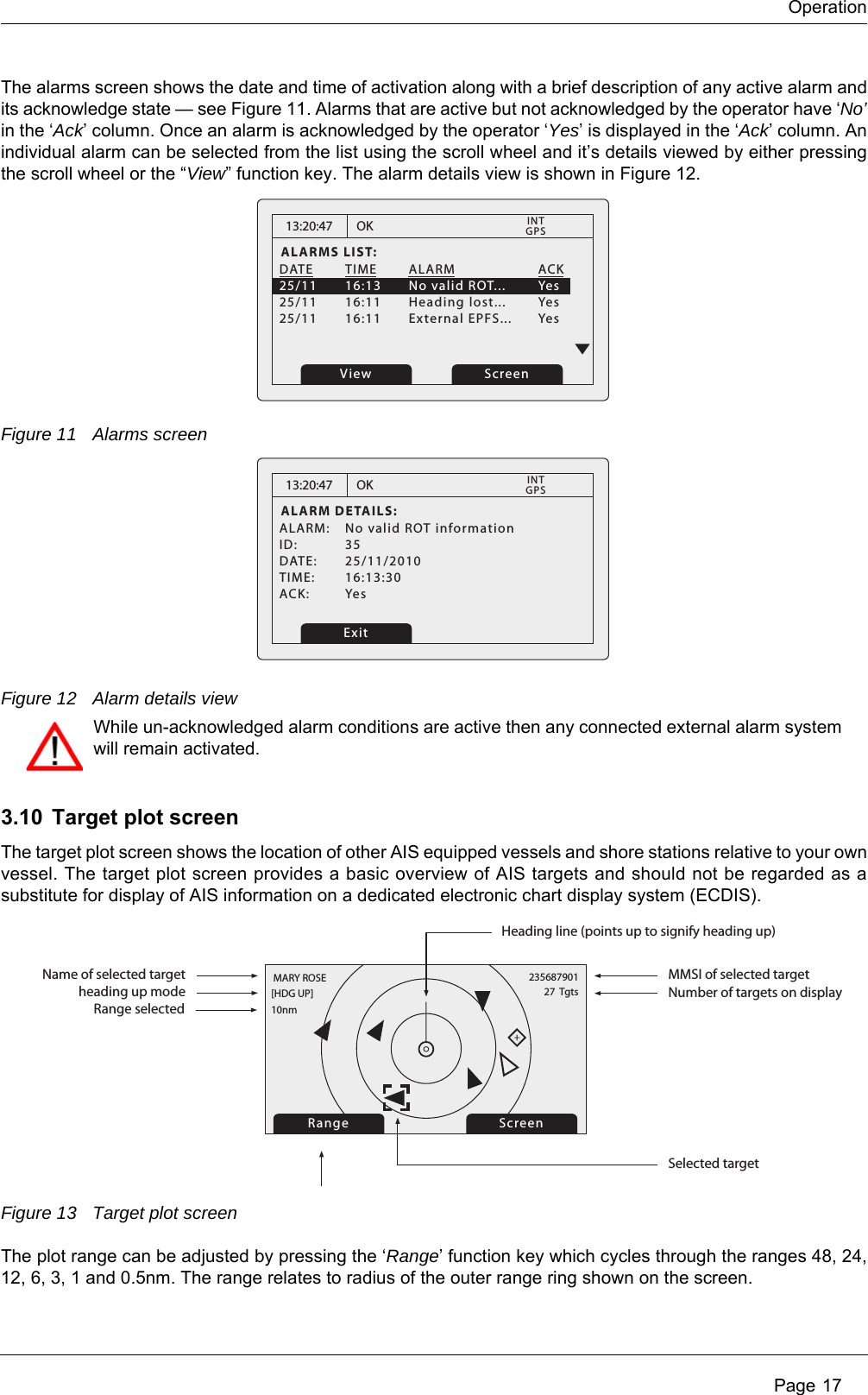 Operation

The alarms screen shows the date and time of activation along with a brief description of any active alarm and its acknowledge state — see Figure 11. Alarms that are active but not acknowledged by the operator have ‘No’ in the ‘Ack’ column. Once an alarm is acknowledged by the operator ‘Yes’ is displayed in the ‘Ack’ column. An individual alarm can be selected from the list using the scroll wheel and it’s details viewed by either pressing the scroll wheel or the “View” function key. The alarm details view is shown in Figure 12.

13:20:47 OK INT GPS

ALARMS LIST:

| DATE | TIME | ALARM | ACK |
|---|---|---|---|
| 25/11 | 16:13 | No valid ROT... | Yes |
| 25/11 | 16:11 | Heading lost... | Yes |
| 25/11 | 16:11 | External EPFS... | Yes |

View Screen

Figure 11 Alarms screen

13:20:47 OK INT GPS

ALARM DETAILS:
ALARM: No valid ROT information
ID: 35
DATE: 25/11/2010
TIME: 16:13:30
ACK: Yes

Exit

Figure 12 Alarm details view

While un-acknowledged alarm conditions are active then any connected external alarm system will remain activated.

3.10 Target plot screen

The target plot screen shows the location of other AIS equipped vessels and shore stations relative to your own vessel. The target plot screen provides a basic overview of AIS targets and should not be regarded as a substitute for display of AIS information on a dedicated electronic chart display system (ECDIS).

Heading line (points up to signify heading up)

Name of selected target
heading up mode
Range selected

MARY ROSE
[HDG UP]
10nm

235687901
27 Tgts

MMSI of selected target
Number of targets on display

Range Screen

Selected target

Figure 13 Target plot screen

The plot range can be adjusted by pressing the ‘Range’ function key which cycles through the ranges 48, 24, 12, 6, 3, 1 and 0.5nm. The range relates to radius of the outer range ring shown on the screen.

Page 17