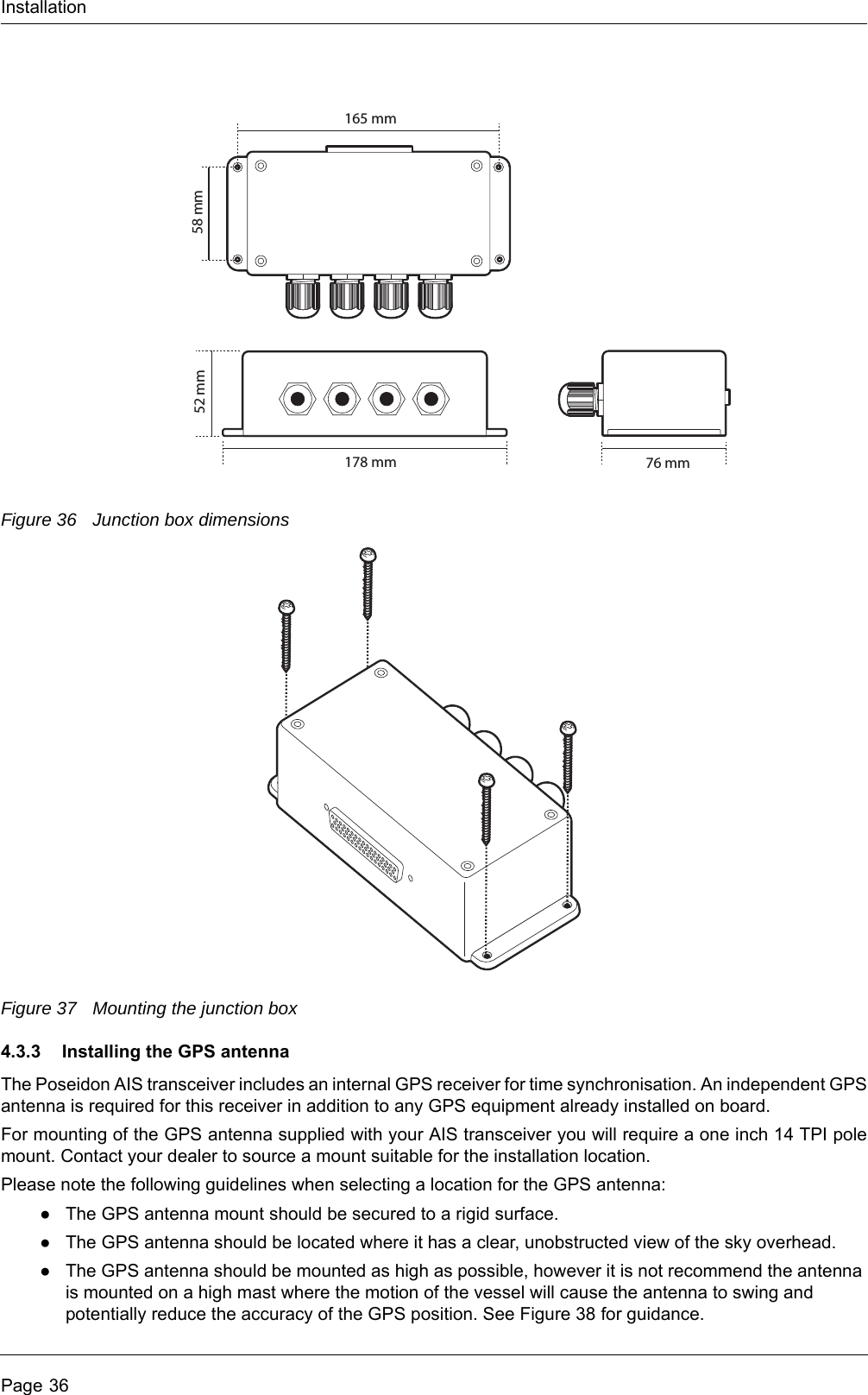 Installation

165 mm

58 mm

52 mm

178 mm

76 mm

Figure 36 Junction box dimensions

Figure 37 Mounting the junction box

4.3.3 Installing the GPS antenna

The Poseidon AIS transceiver includes an internal GPS receiver for time synchronisation. An independent GPS antenna is required for this receiver in addition to any GPS equipment already installed on board.

For mounting of the GPS antenna supplied with your AIS transceiver you will require a one inch 14 TPI pole mount. Contact your dealer to source a mount suitable for the installation location.

Please note the following guidelines when selecting a location for the GPS antenna:

● The GPS antenna mount should be secured to a rigid surface.

● The GPS antenna should be located where it has a clear, unobstructed view of the sky overhead.

● The GPS antenna should be mounted as high as possible, however it is not recommend the antenna is mounted on a high mast where the motion of the vessel will cause the antenna to swing and potentially reduce the accuracy of the GPS position. See Figure 38 for guidance.

Page 36