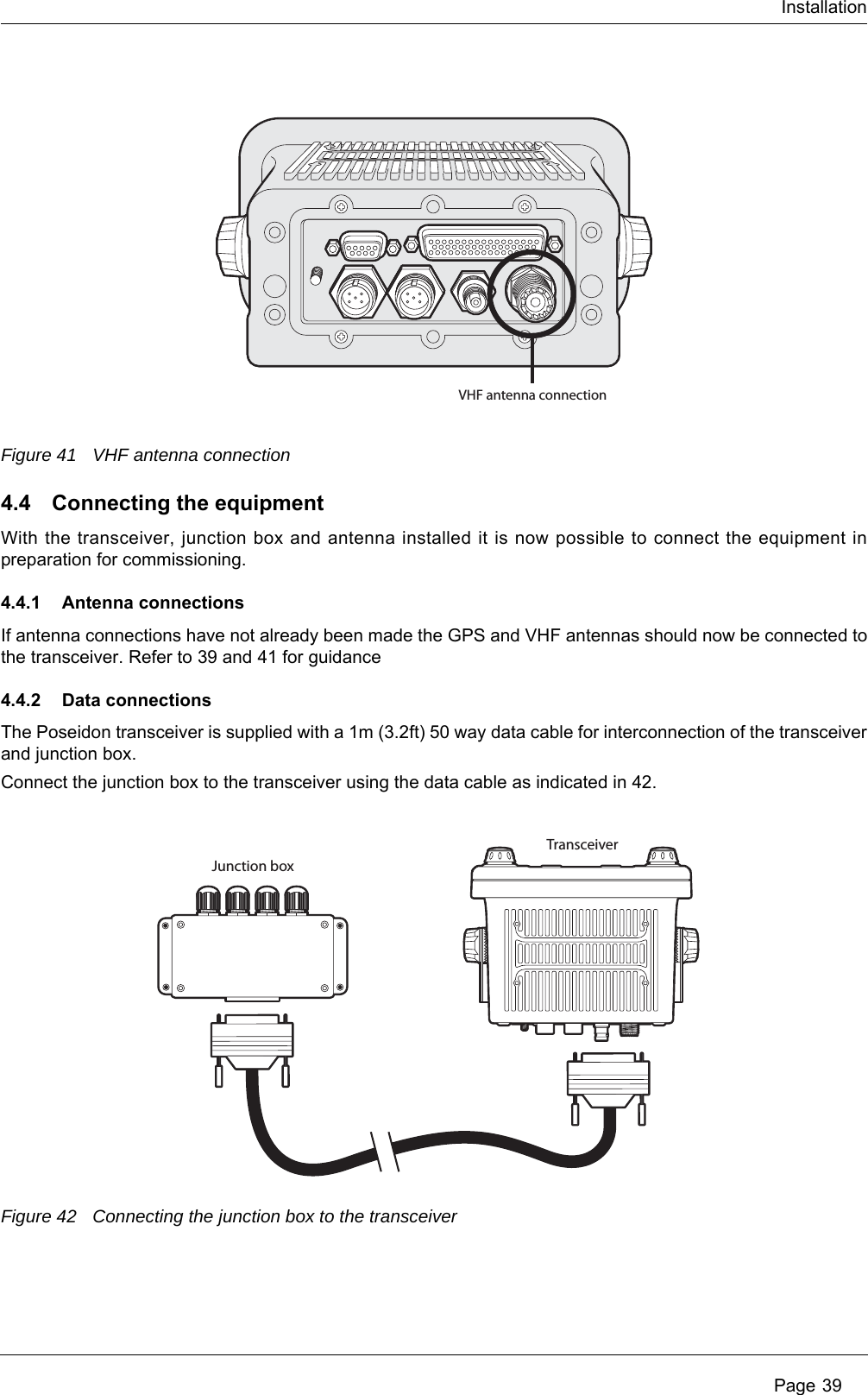 Installation

VHF antenna connection

Figure 41 VHF antenna connection

4.4 Connecting the equipment

With the transceiver, junction box and antenna installed it is now possible to connect the equipment in preparation for commissioning.

4.4.1 Antenna connections

If antenna connections have not already been made the GPS and VHF antennas should now be connected to the transceiver. Refer to 39 and 41 for guidance

4.4.2 Data connections

The Poseidon transceiver is supplied with a 1m (3.2ft) 50 way data cable for interconnection of the transceiver and junction box.

Connect the junction box to the transceiver using the data cable as indicated in 42.

Junction box

Transceiver

Figure 42 Connecting the junction box to the transceiver

Page 39