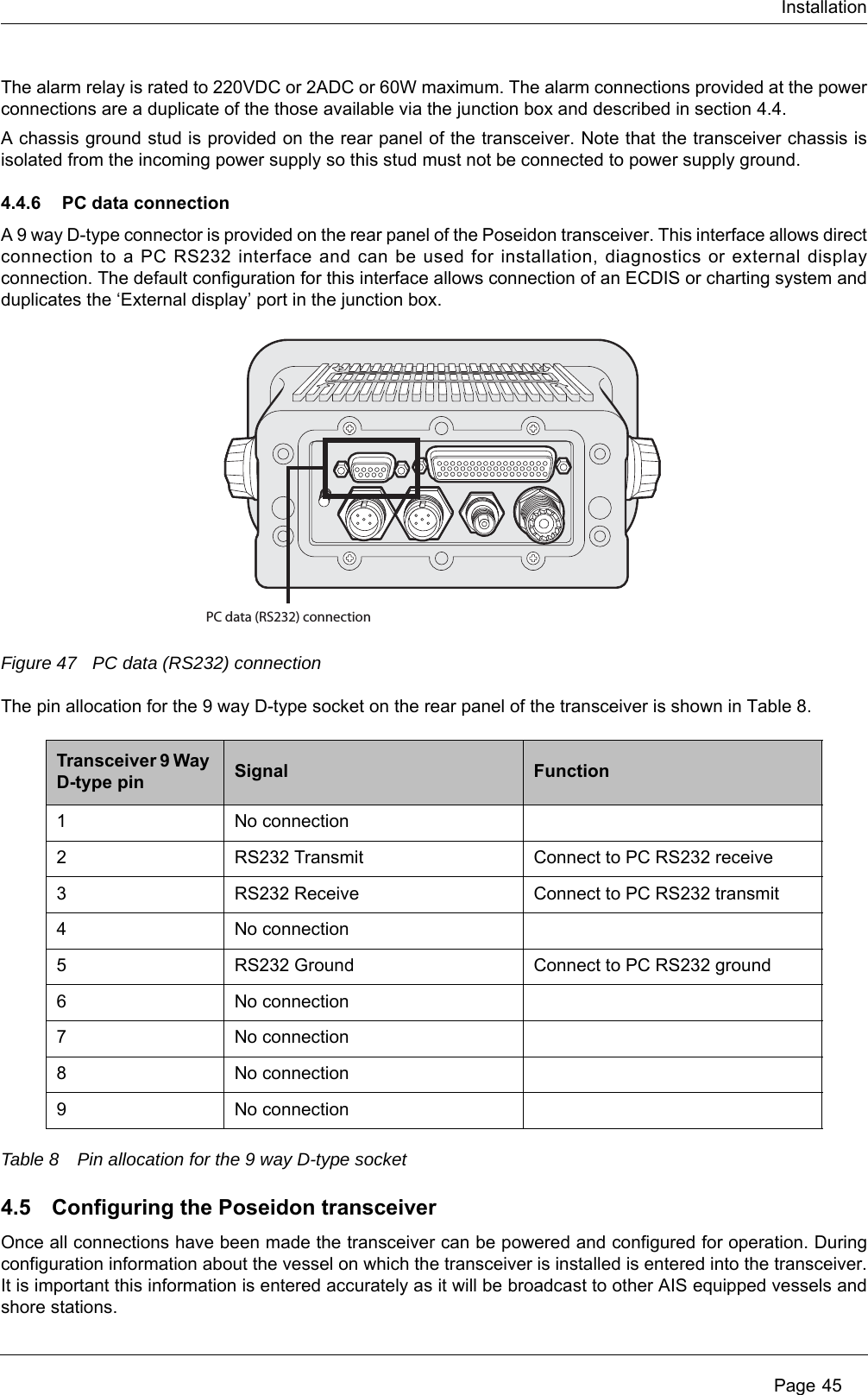 Installation

The alarm relay is rated to 220VDC or 2ADC or 60W maximum. The alarm connections provided at the power connections are a duplicate of the those available via the junction box and described in section 4.4.

A chassis ground stud is provided on the rear panel of the transceiver. Note that the transceiver chassis is isolated from the incoming power supply so this stud must not be connected to power supply ground.

4.4.6 PC data connection

A 9 way D-type connector is provided on the rear panel of the Poseidon transceiver. This interface allows direct connection to a PC RS232 interface and can be used for installation, diagnostics or external display connection. The default configuration for this interface allows connection of an ECDIS or charting system and duplicates the ‘External display’ port in the junction box.

PC data (RS232) connection

Figure 47 PC data (RS232) connection

The pin allocation for the 9 way D-type socket on the rear panel of the transceiver is shown in Table 8.

| Transceiver 9 Way D-type pin | Signal | Function |
|---|---|---|
| 1 | No connection | |
| 2 | RS232 Transmit | Connect to PC RS232 receive |
| 3 | RS232 Receive | Connect to PC RS232 transmit |
| 4 | No connection | |
| 5 | RS232 Ground | Connect to PC RS232 ground |
| 6 | No connection | |
| 7 | No connection | |
| 8 | No connection | |
| 9 | No connection | |

Table 8 Pin allocation for the 9 way D-type socket

4.5 Configuring the Poseidon transceiver

Once all connections have been made the transceiver can be powered and configured for operation. During configuration information about the vessel on which the transceiver is installed is entered into the transceiver. It is important this information is entered accurately as it will be broadcast to other AIS equipped vessels and shore stations.

Page 45