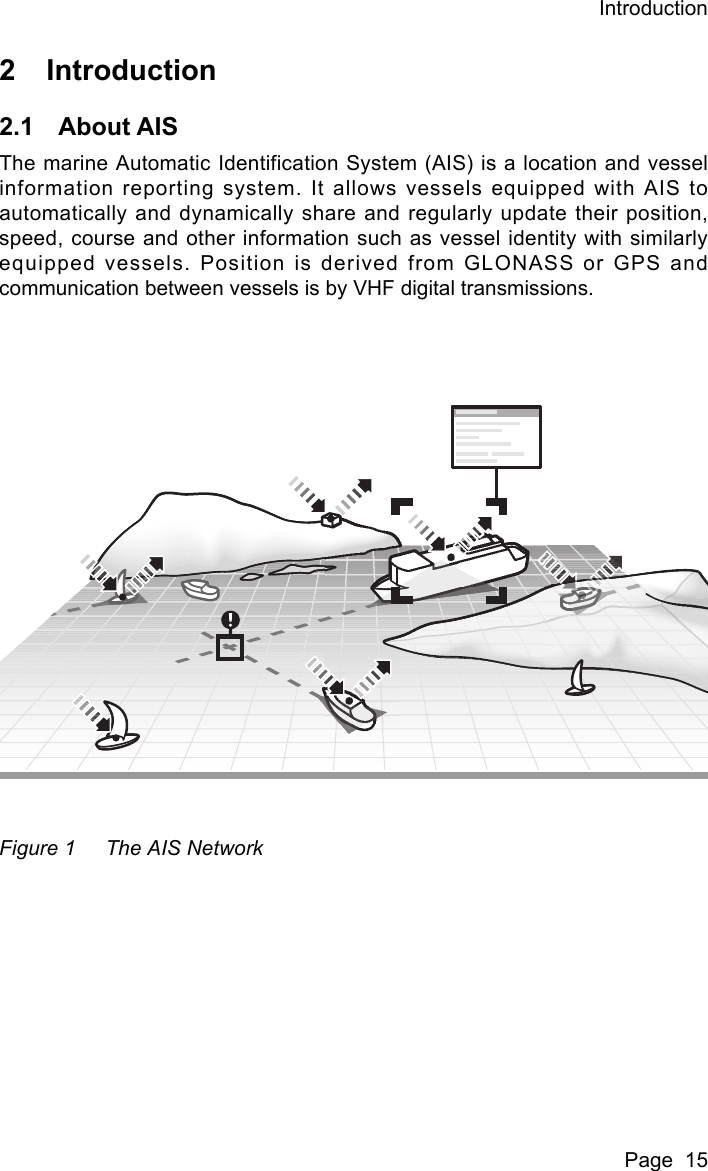 Introduction

2 Introduction

2.1 About AIS

The marine Automatic Identification System (AIS) is a location and vessel information reporting system. It allows vessels equipped with AIS to automatically and dynamically share and regularly update their position, speed, course and other information such as vessel identity with similarly equipped vessels. Position is derived from GLONASS or GPS and communication between vessels is by VHF digital transmissions.

Figure 1 The AIS Network

Page 15