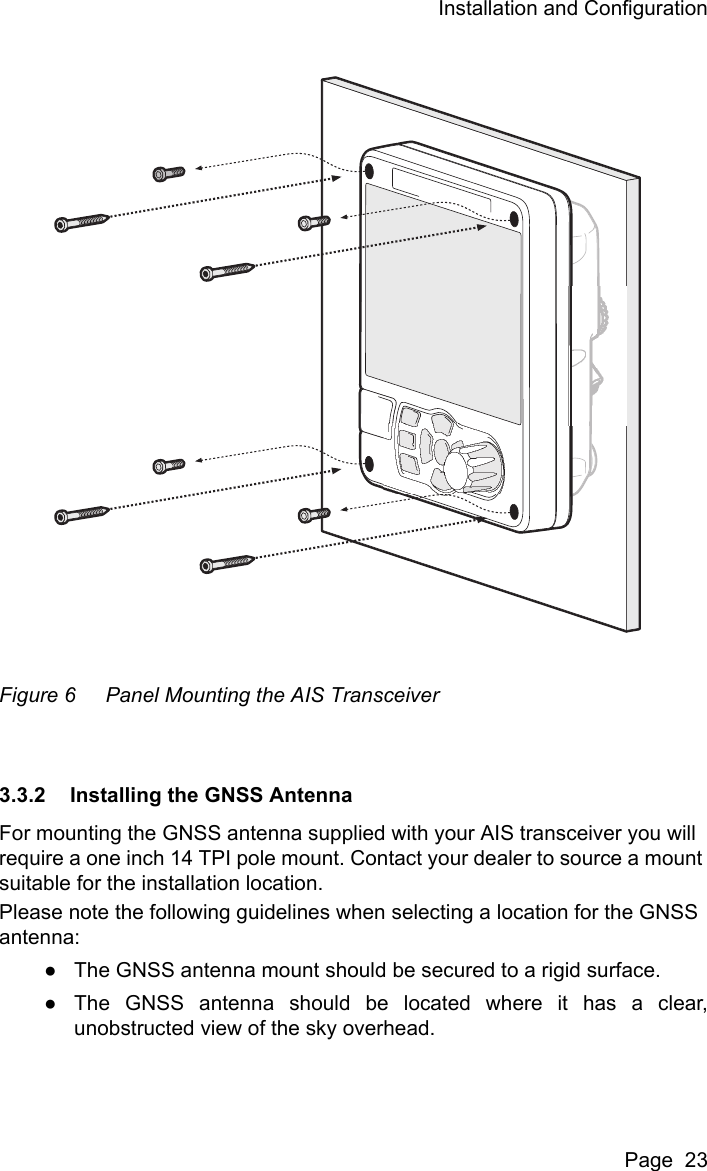 Installation and Configuration

Figure 6 Panel Mounting the AIS Transceiver

3.3.2 Installing the GNSS Antenna

For mounting the GNSS antenna supplied with your AIS transceiver you will require a one inch 14 TPI pole mount. Contact your dealer to source a mount suitable for the installation location.

Please note the following guidelines when selecting a location for the GNSS antenna:

● The GNSS antenna mount should be secured to a rigid surface.

● The GNSS antenna should be located where it has a clear, unobstructed view of the sky overhead.

Page 23