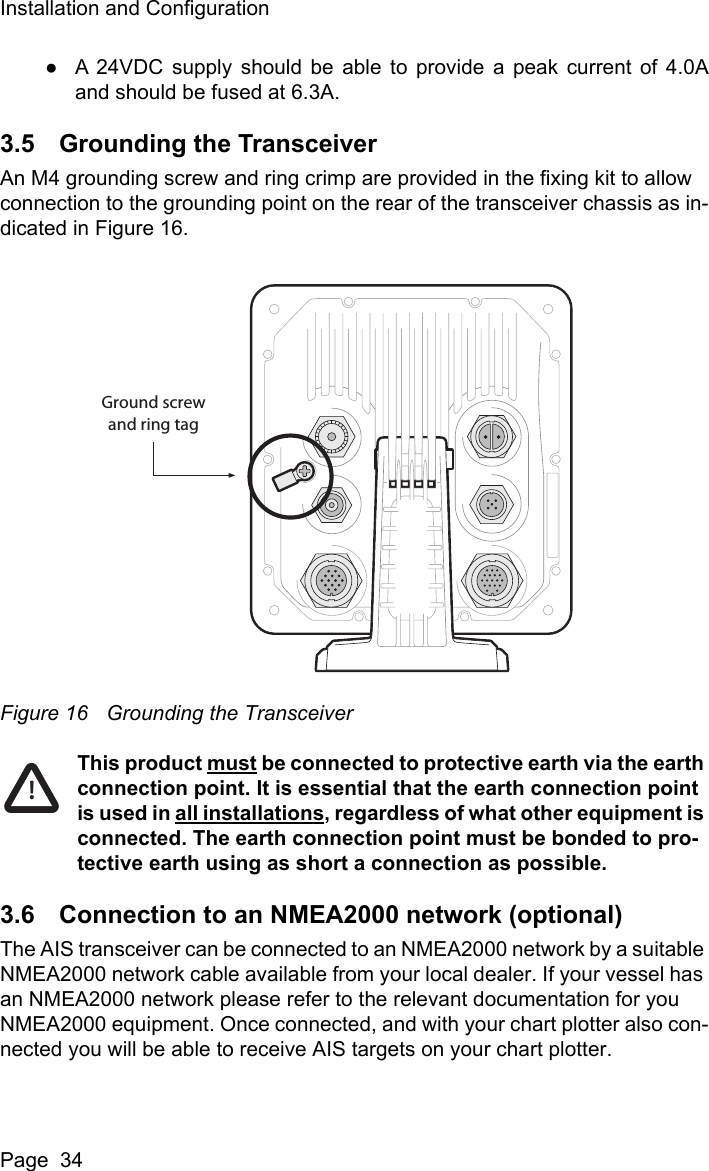 Installation and Configuration

● A 24VDC supply should be able to provide a peak current of 4.0A and should be fused at 6.3A.

3.5 Grounding the Transceiver

An M4 grounding screw and ring crimp are provided in the fixing kit to allow connection to the grounding point on the rear of the transceiver chassis as indicated in Figure 16.

Ground screw and ring tag

Figure 16 Grounding the Transceiver

!

This product must be connected to protective earth via the earth connection point. It is essential that the earth connection point is used in all installations, regardless of what other equipment is connected. The earth connection point must be bonded to protective earth using as short a connection as possible.

3.6 Connection to an NMEA2000 network (optional)

The AIS transceiver can be connected to an NMEA2000 network by a suitable NMEA2000 network cable available from your local dealer. If your vessel has an NMEA2000 network please refer to the relevant documentation for you NMEA2000 equipment. Once connected, and with your chart plotter also connected you will be able to receive AIS targets on your chart plotter.

Page 34