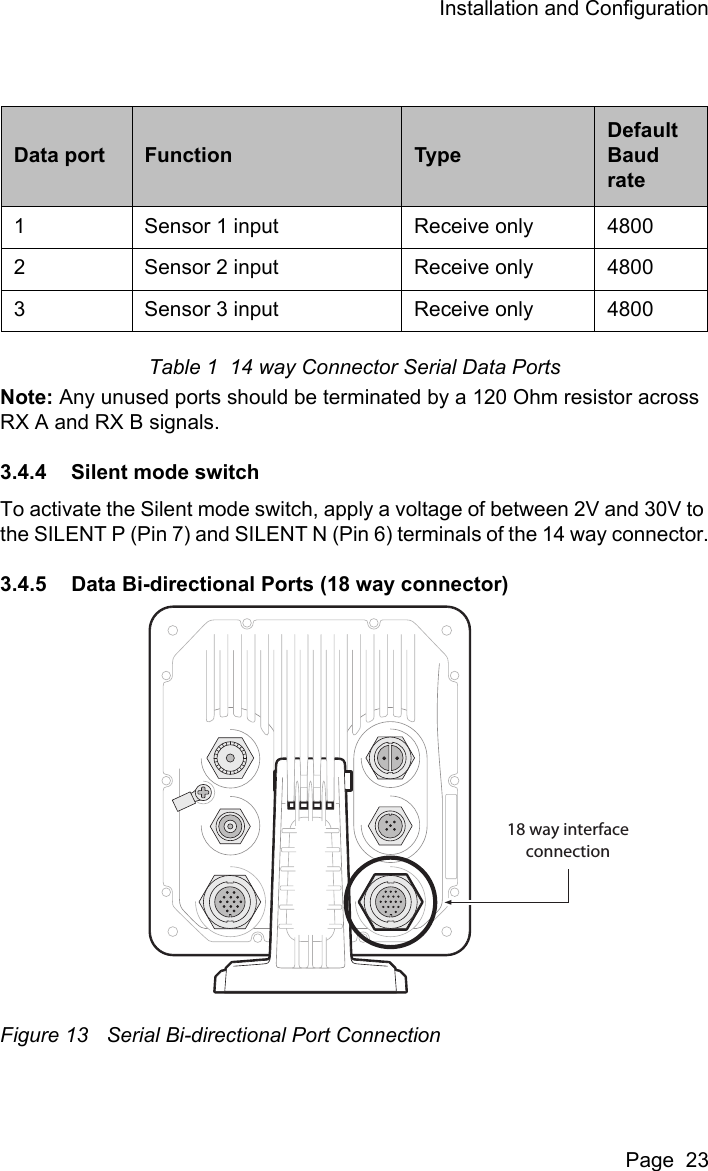 Installation and Configuration

| Data port | Function | Type | Default Baud rate |
|---|---|---|---|
| 1 | Sensor 1 input | Receive only | 4800 |
| 2 | Sensor 2 input | Receive only | 4800 |
| 3 | Sensor 3 input | Receive only | 4800 |

Table 1 14 way Connector Serial Data Ports

Note: Any unused ports should be terminated by a 120 Ohm resistor across RX A and RX B signals.

3.4.4 Silent mode switch

To activate the Silent mode switch, apply a voltage of between 2V and 30V to the SILENT P (Pin 7) and SILENT N (Pin 6) terminals of the 14 way connector.

3.4.5 Data Bi-directional Ports (18 way connector)

18 way interface connection

Figure 13 Serial Bi-directional Port Connection

Page 23