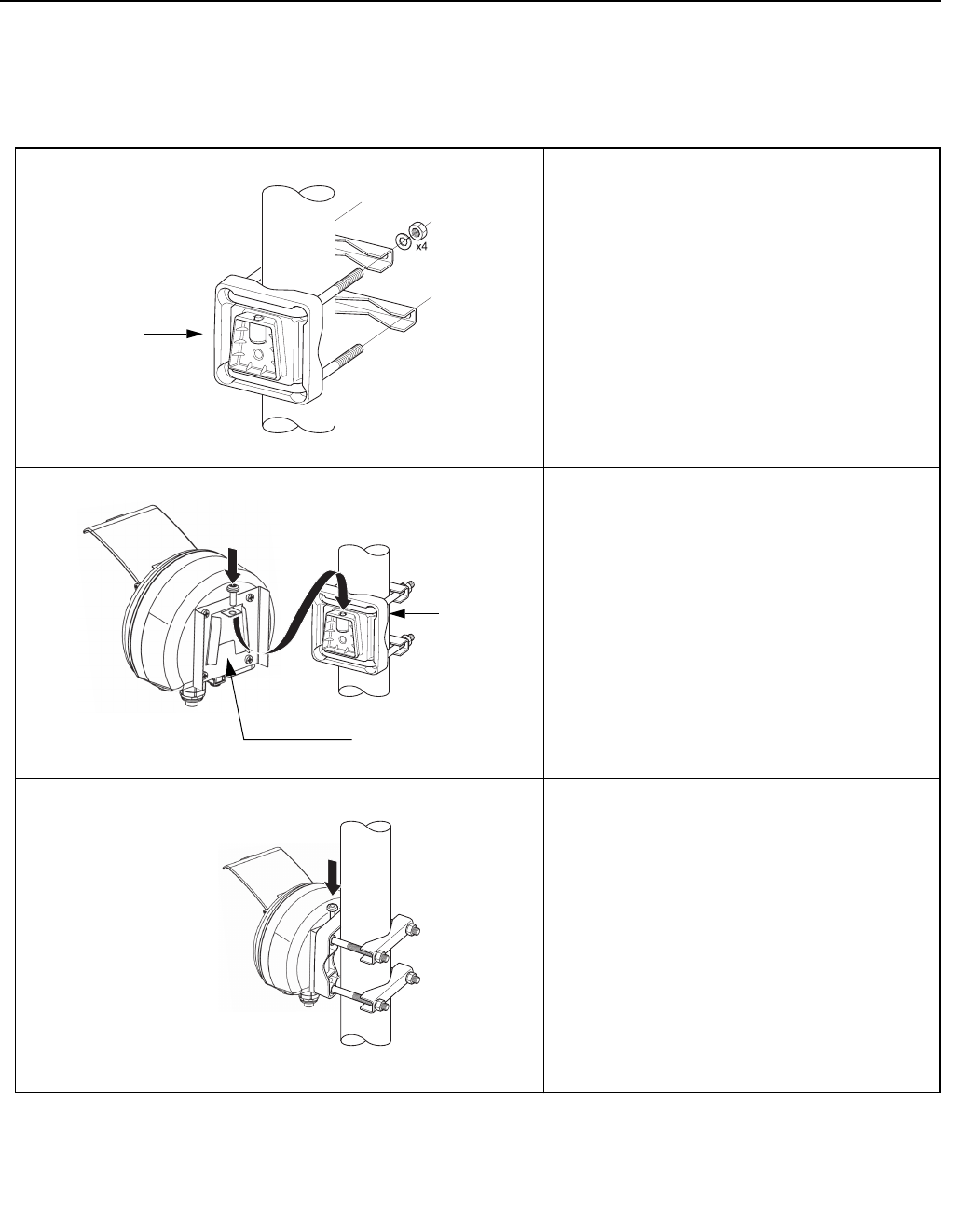 x4