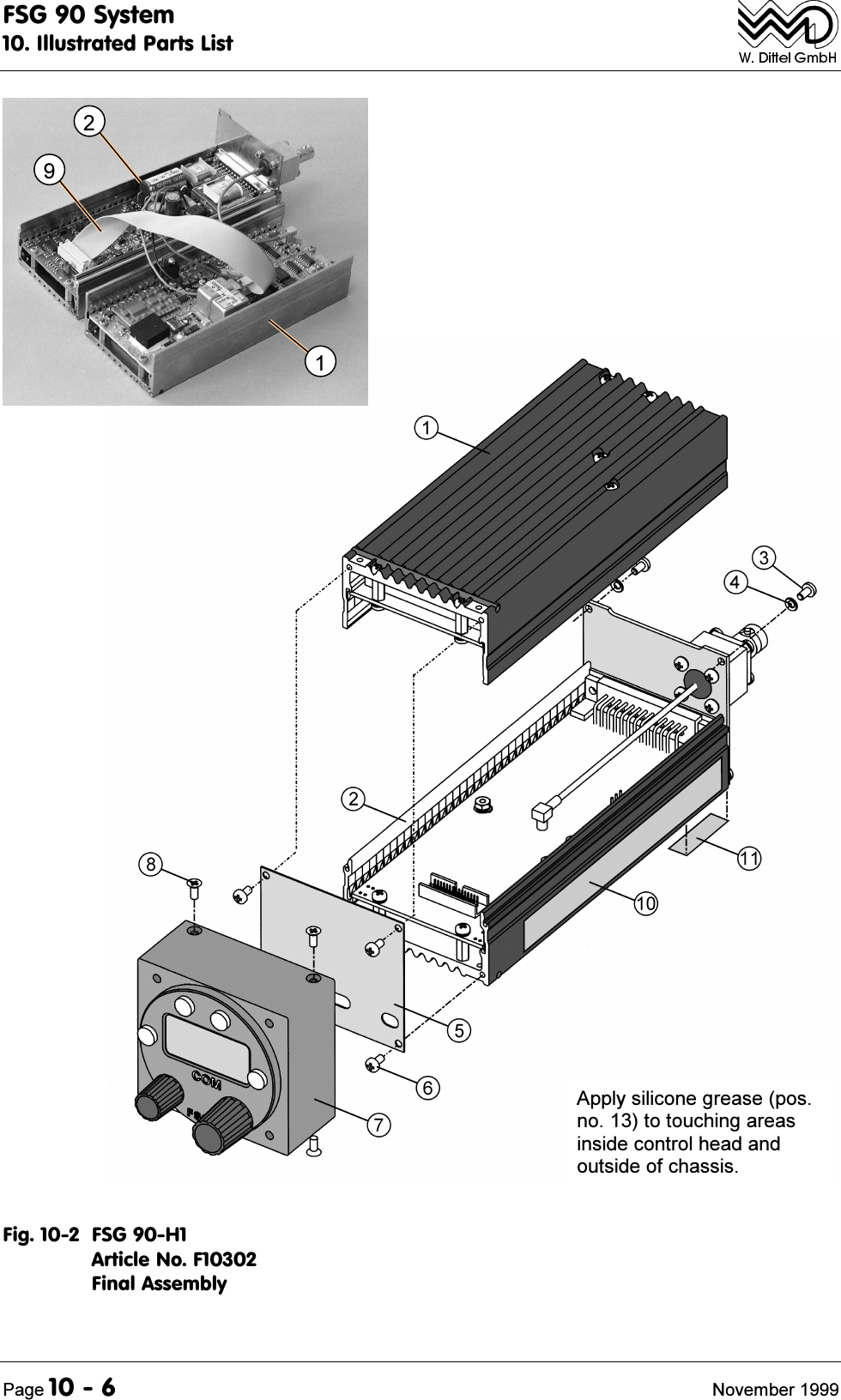 FSG 90 System
10. Illustrated Parts List

W. Dittel GmbH

2
9
1

1
3
4
2
8
11
10
5
6
7

COM

Apply silicone grease (pos. no. 13) to touching areas inside control head and outside of chassis.

Fig. 10-2 FSG 90-H1
Article No. F10302
Final Assembly

Page 10 - 6 November 1999