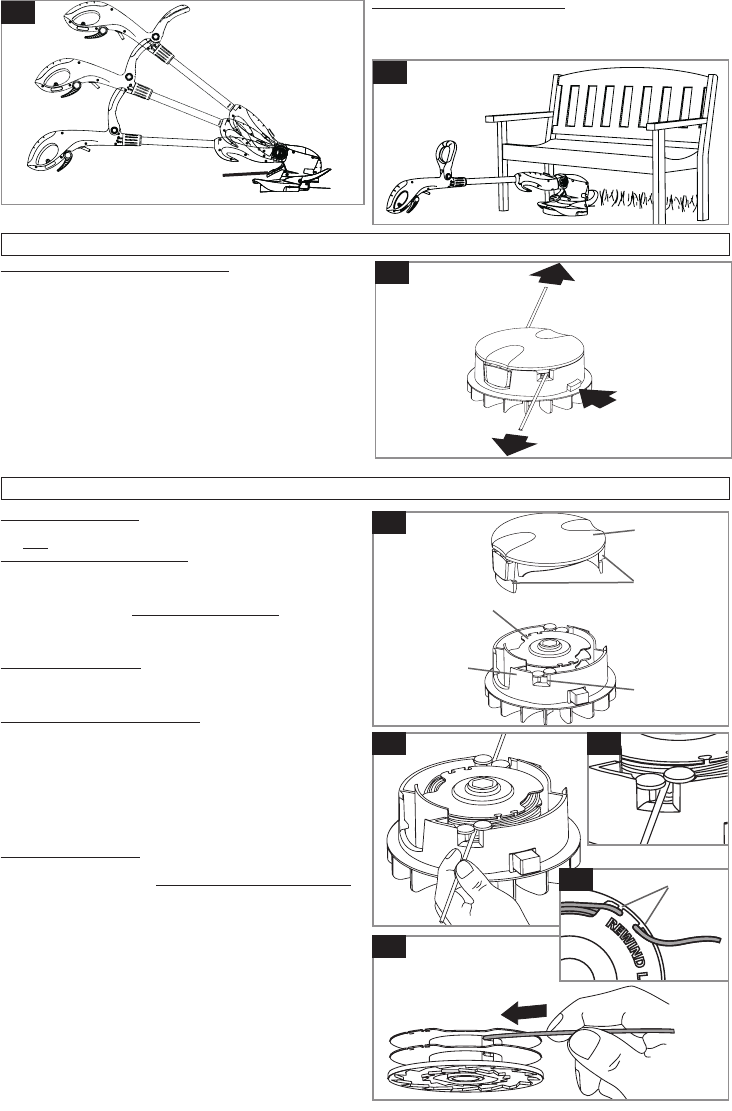 REWIND L