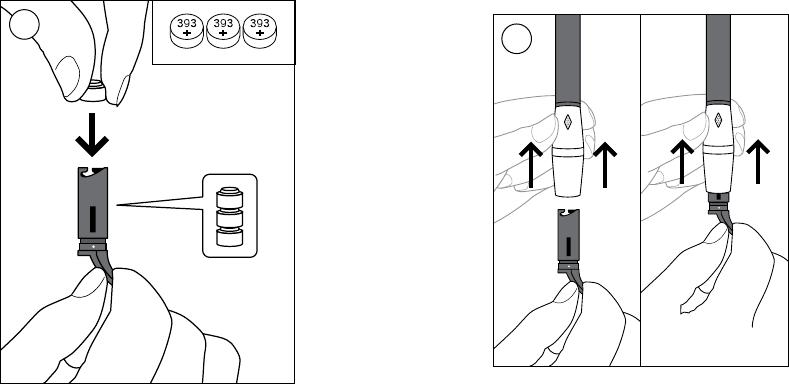 393
+
393
+
393
+