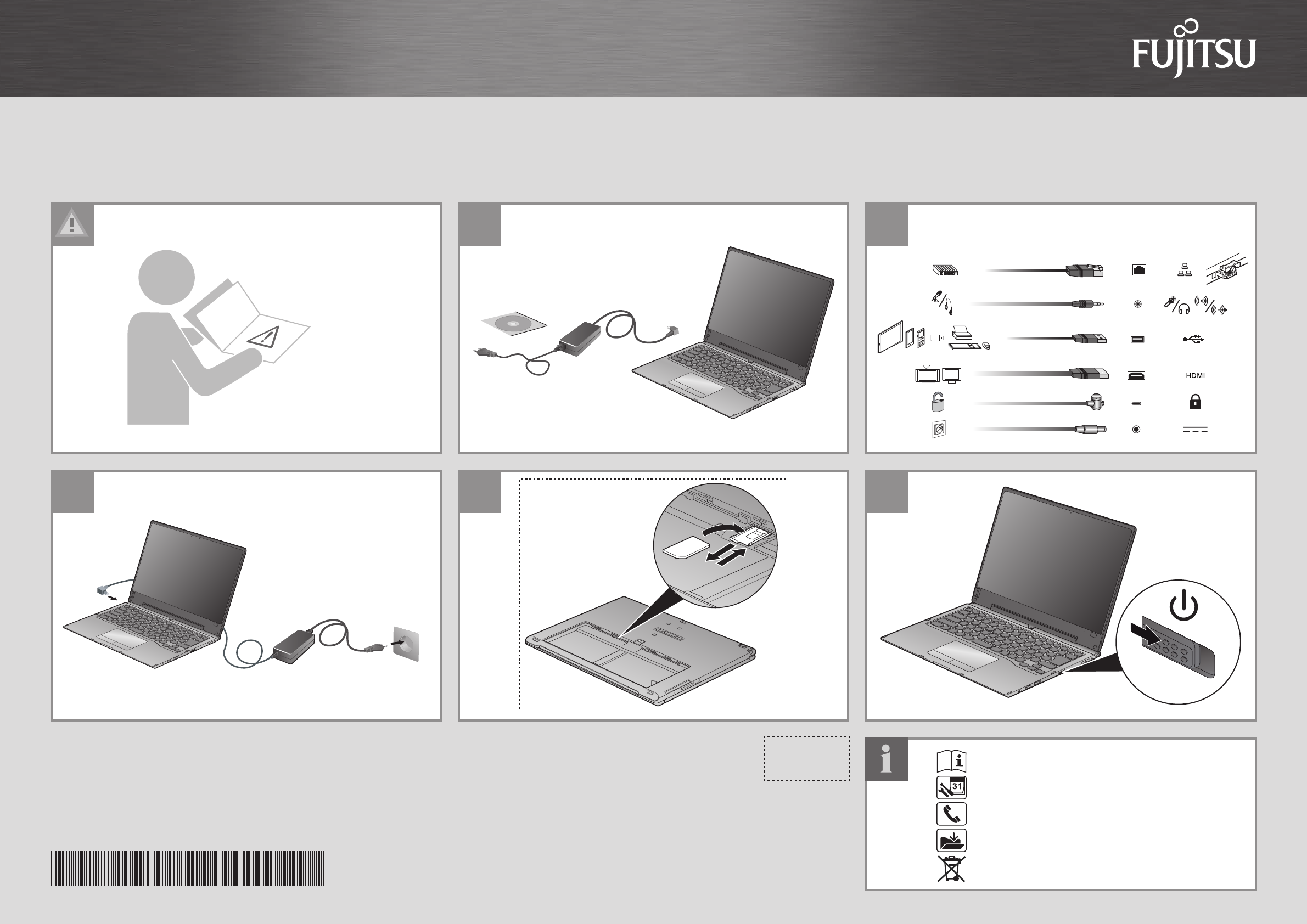 FUJITSU

HDMI

31