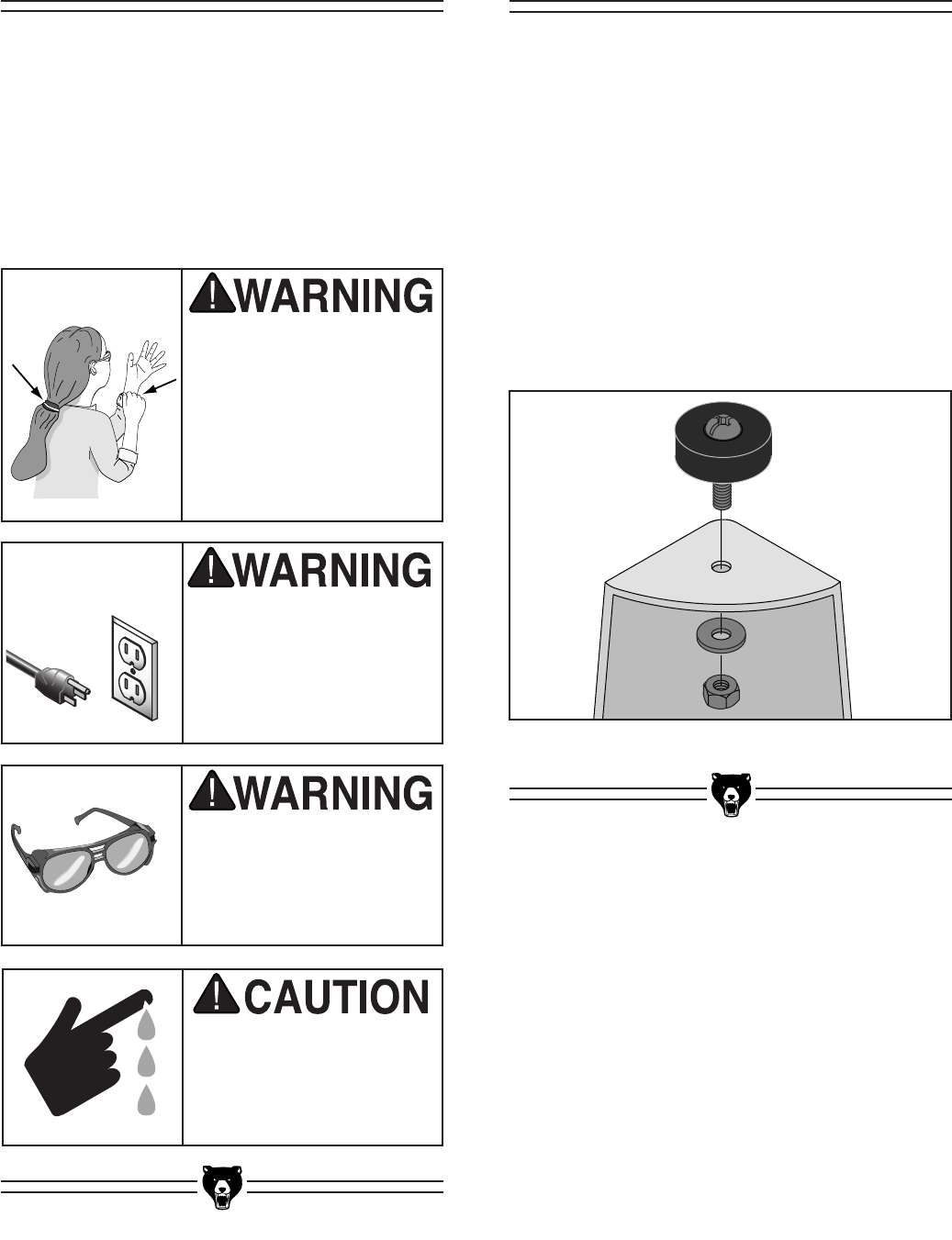 WARNING

WARNING

WARNING

CAUTION